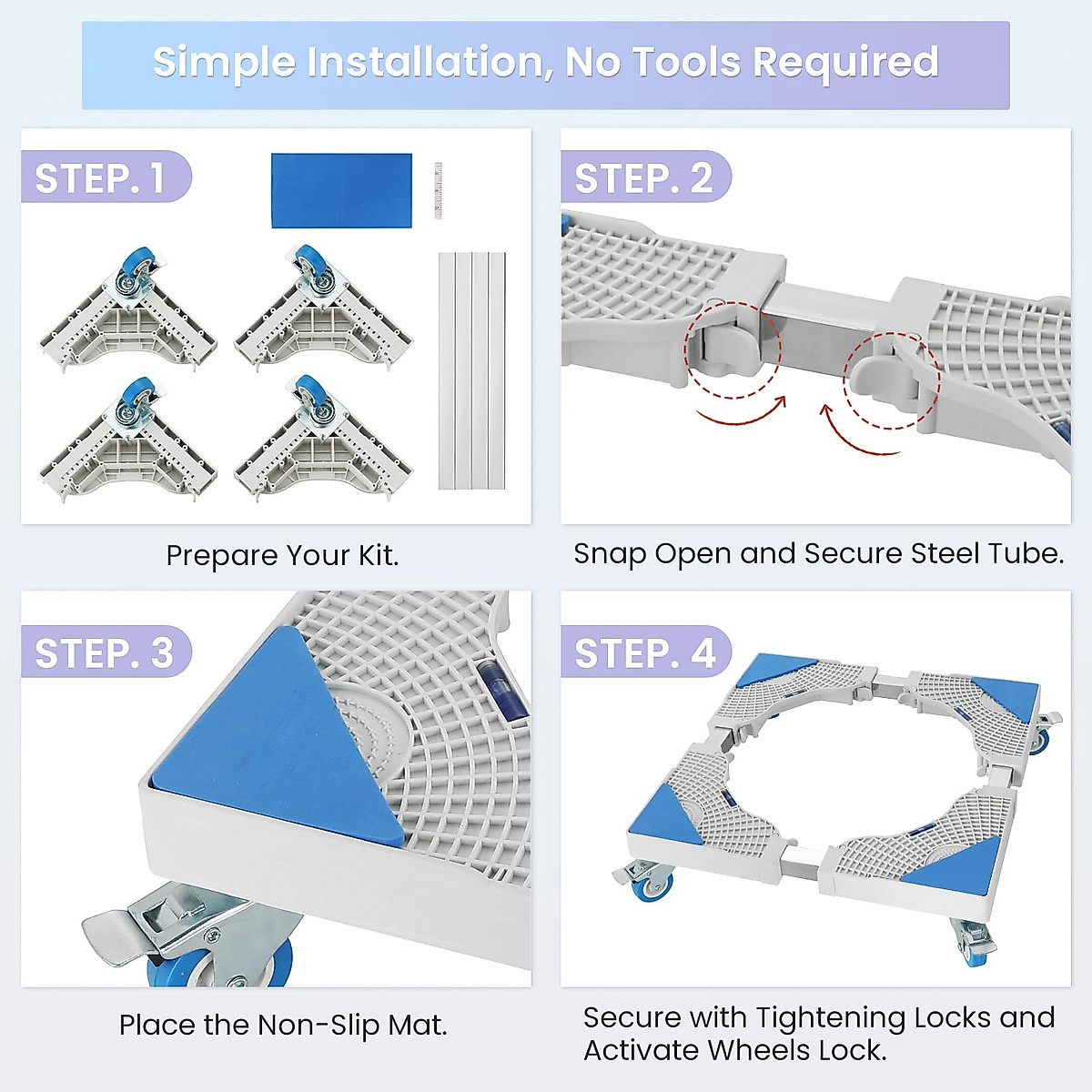 Simple Installation, No Tools Required

STEP. 1

Prepare Your Kit.

STEP. 2

Snap Open and Secure Steel Tube.

STEP. 3

Place the Non-Slip Mat.

STEP. 4

Secure with Tightening Locks and Activate Wheels Lock.