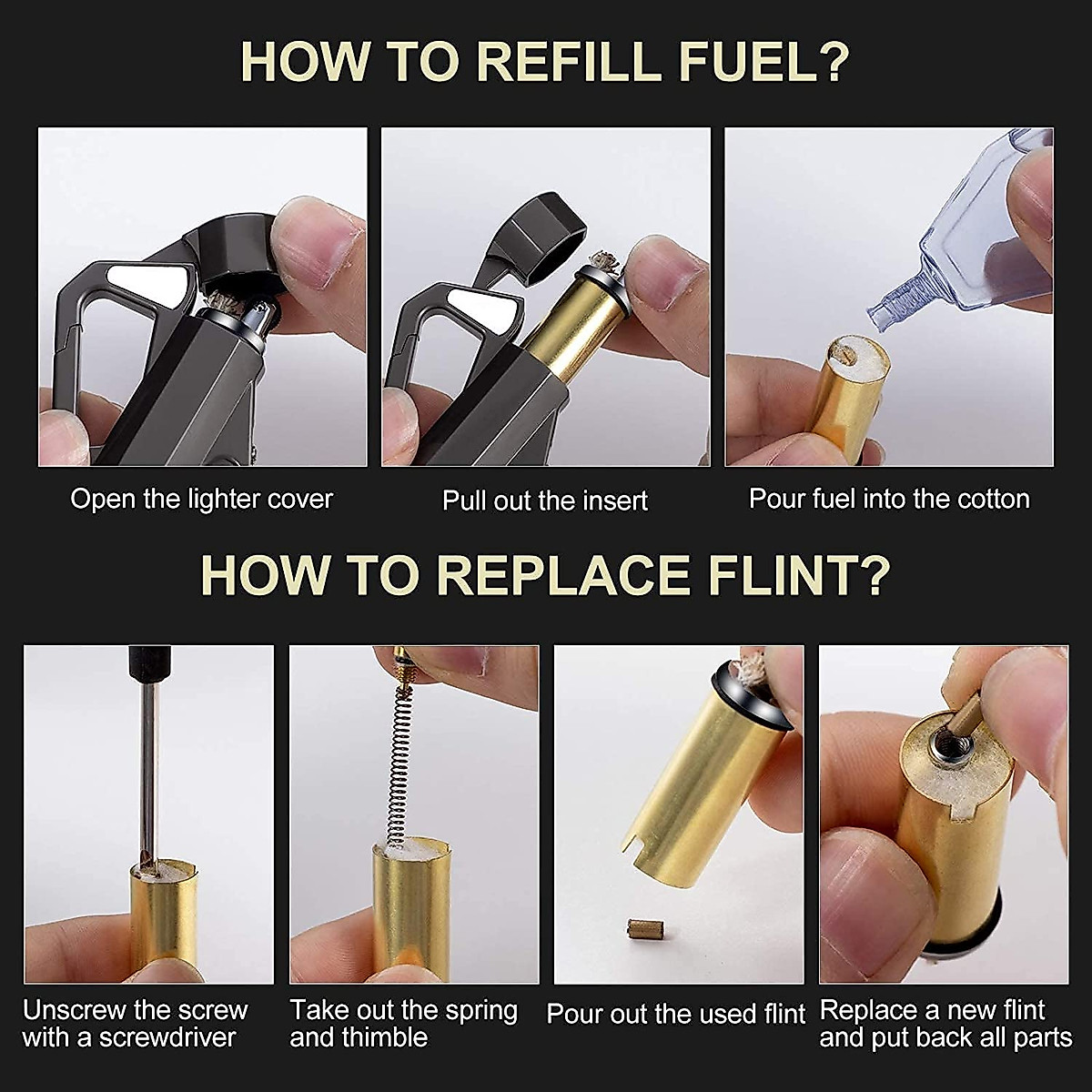 HOW TO REFILL FUEL?

Open the lighter cover

Pull out the insert

Pour fuel into the cotton

HOW TO REPLACE FLINT?

Unscrew the screw with a screwdriver

Take out the spring and thimble

Pour out the used flint

Replace a new flint and put back all parts