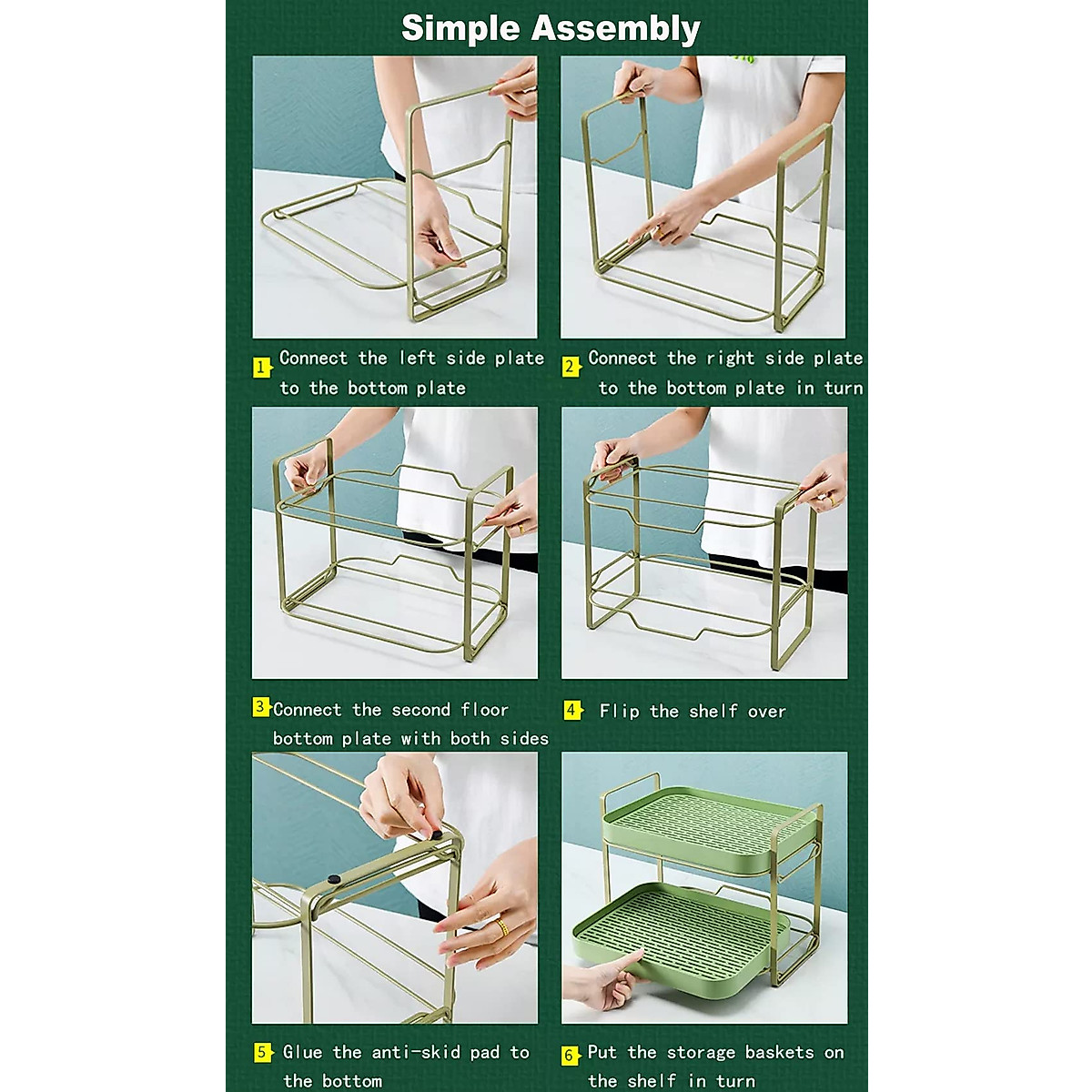 Simple Assembly

1 Connect the left side plate to the bottom plate

2 Connect the right side plate to the bottom plate in turn

3 Connect the second floor bottom plate with both sides

4 Flip the shelf over

5 Glue the anti-skid pad to the bottom

6 Put the storage baskets on the shelf in turn