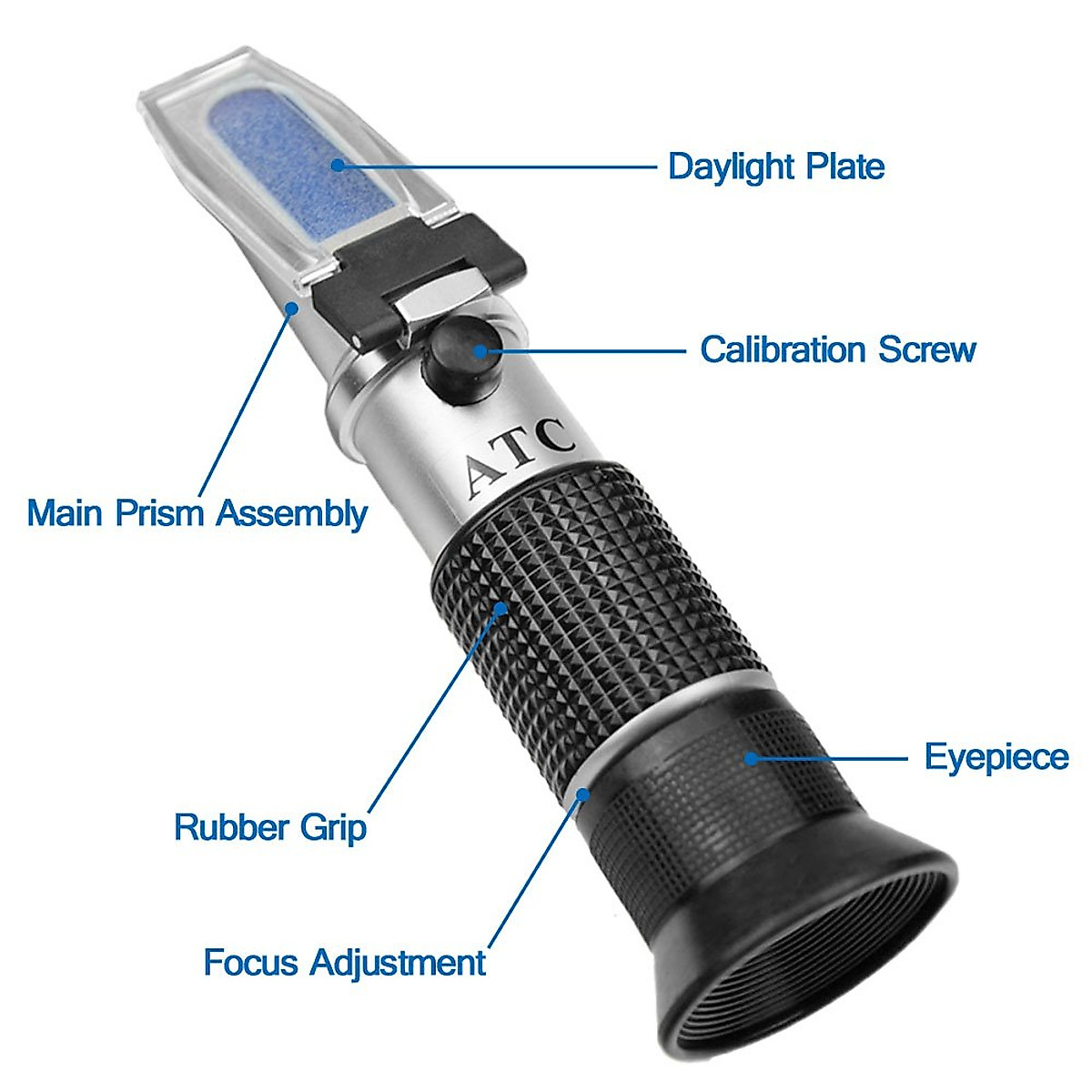 Daylight Plate

Calibration Screw

ATC

Main Prism Assembly

Eyepiece

Rubber Grip

Focus Adjustment