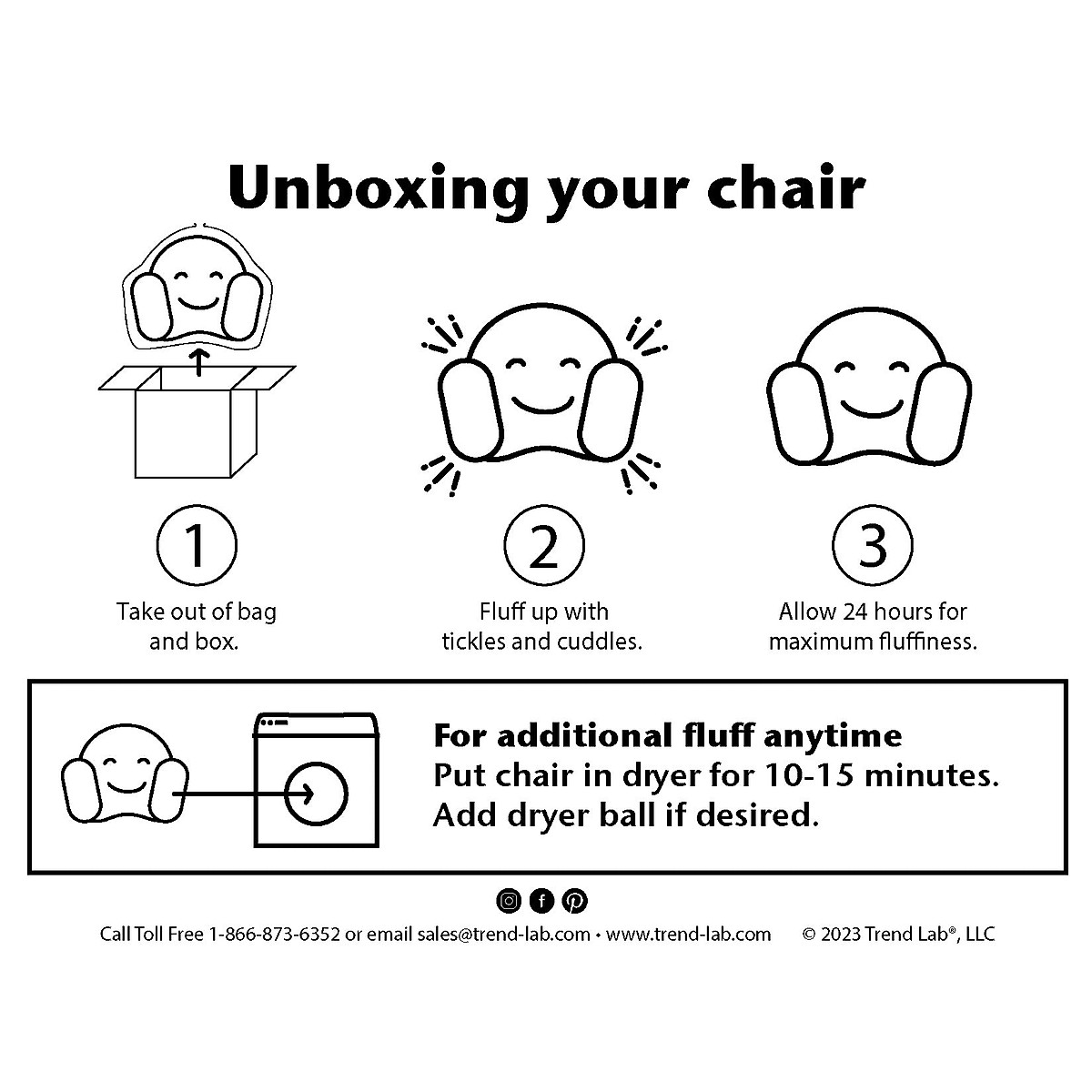 Unboxing your chair

1
Take out of bag and box.

2
Fluff up with tickles and cuddles.

3
Allow 24 hours for maximum fluffiness.

For additional fluff anytime
Put chair in dryer for 10-15 minutes.
Add dryer ball if desired.

Call Toll Free 1-866-873-6352 or email sales@trend-lab.com • www.trend-lab.com © 2023 Trend Lab®, LLC