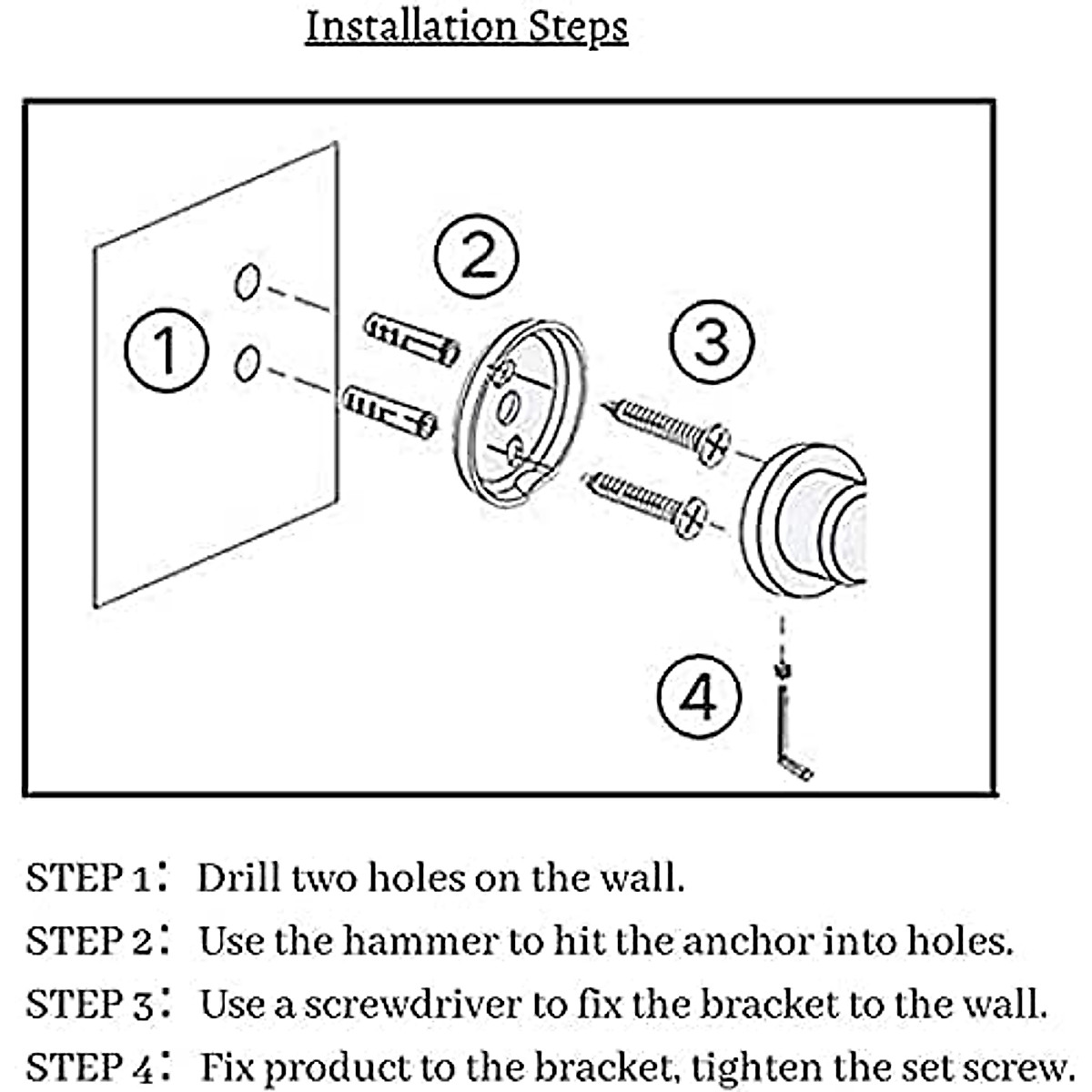 Installation Steps

1

2

3

4

STEP 1: Drill two holes on the wall.

STEP 2: Use the hammer to hit the anchor into holes.

STEP 3: Use a screwdriver to fix the bracket to the wall.

STEP 4: Fix product to the bracket, tighten the set screw.