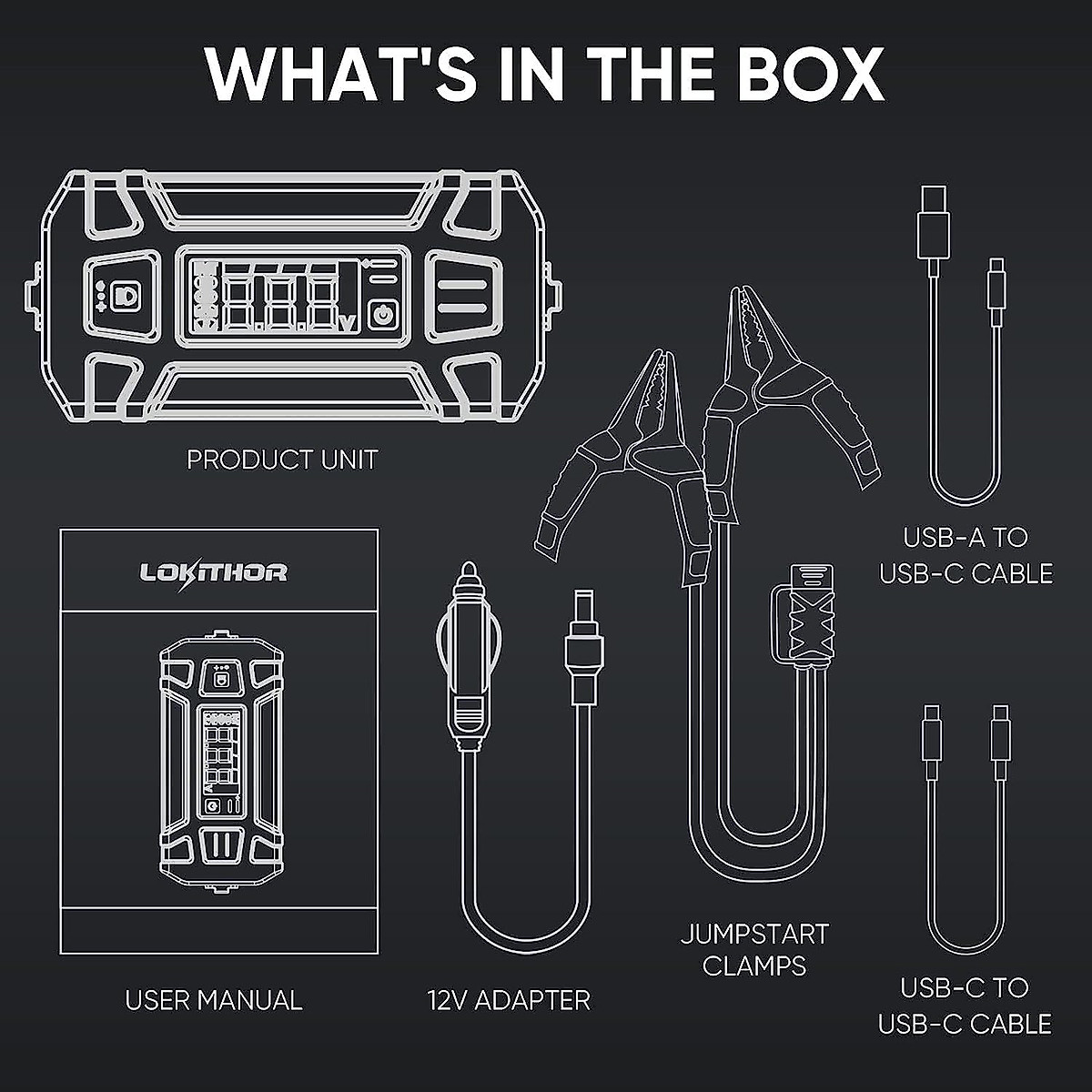 WHAT'S IN THE BOX

PRODUCT UNIT

USB-A TO USB-C CABLE

LOKITHOR

USER MANUAL

12V ADAPTER

JUMPSTART CLAMPS

USB-C TO USB-C CABLE