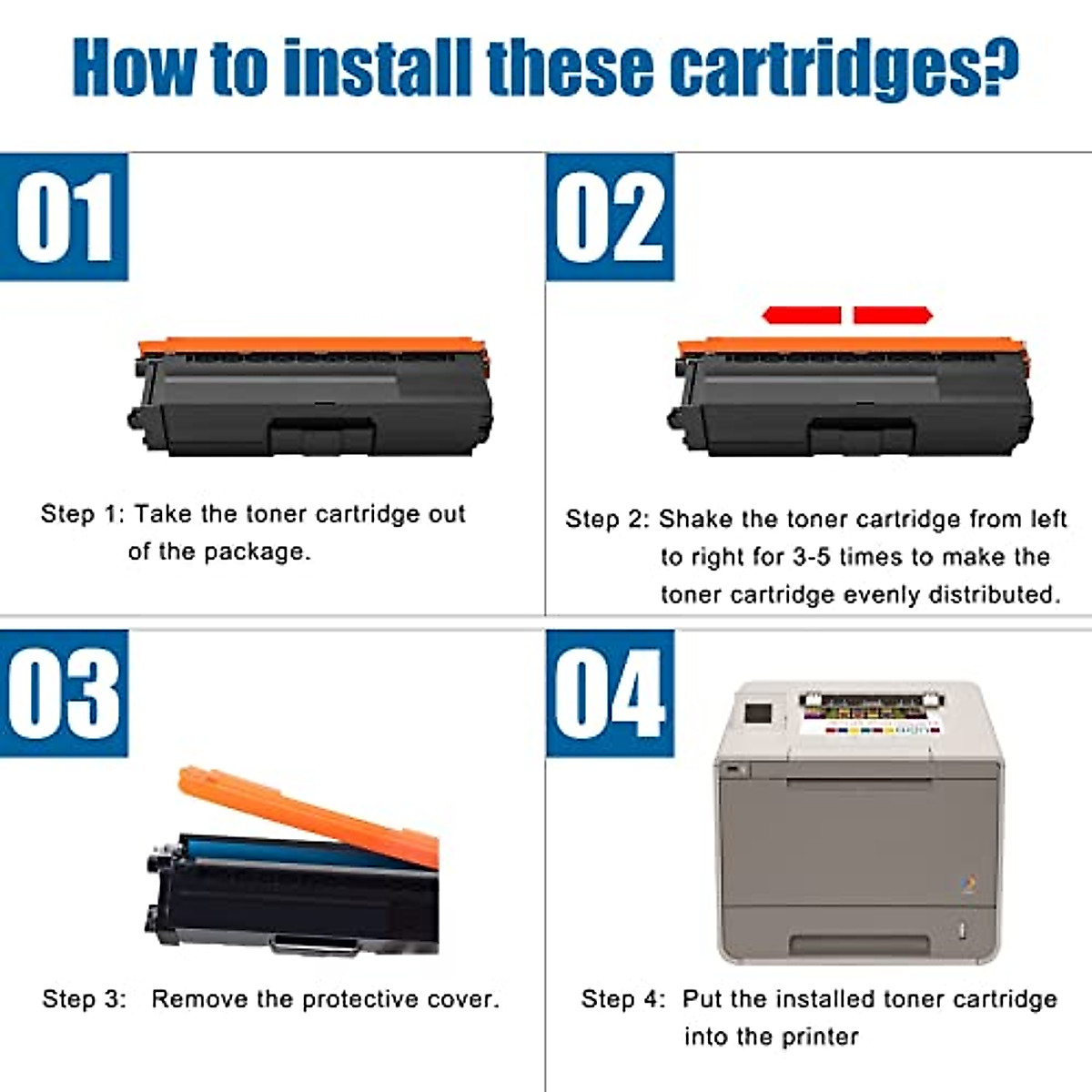 How to install these cartridges?

01

Step 1: Take the toner cartridge out of the package.

02

Step 2: Shake the toner cartridge from left to right for 3-5 times to make the toner cartridge evenly distributed.

03

Step 3: Remove the protective cover.

04

Step 4: Put the installed toner cartridge into the printer