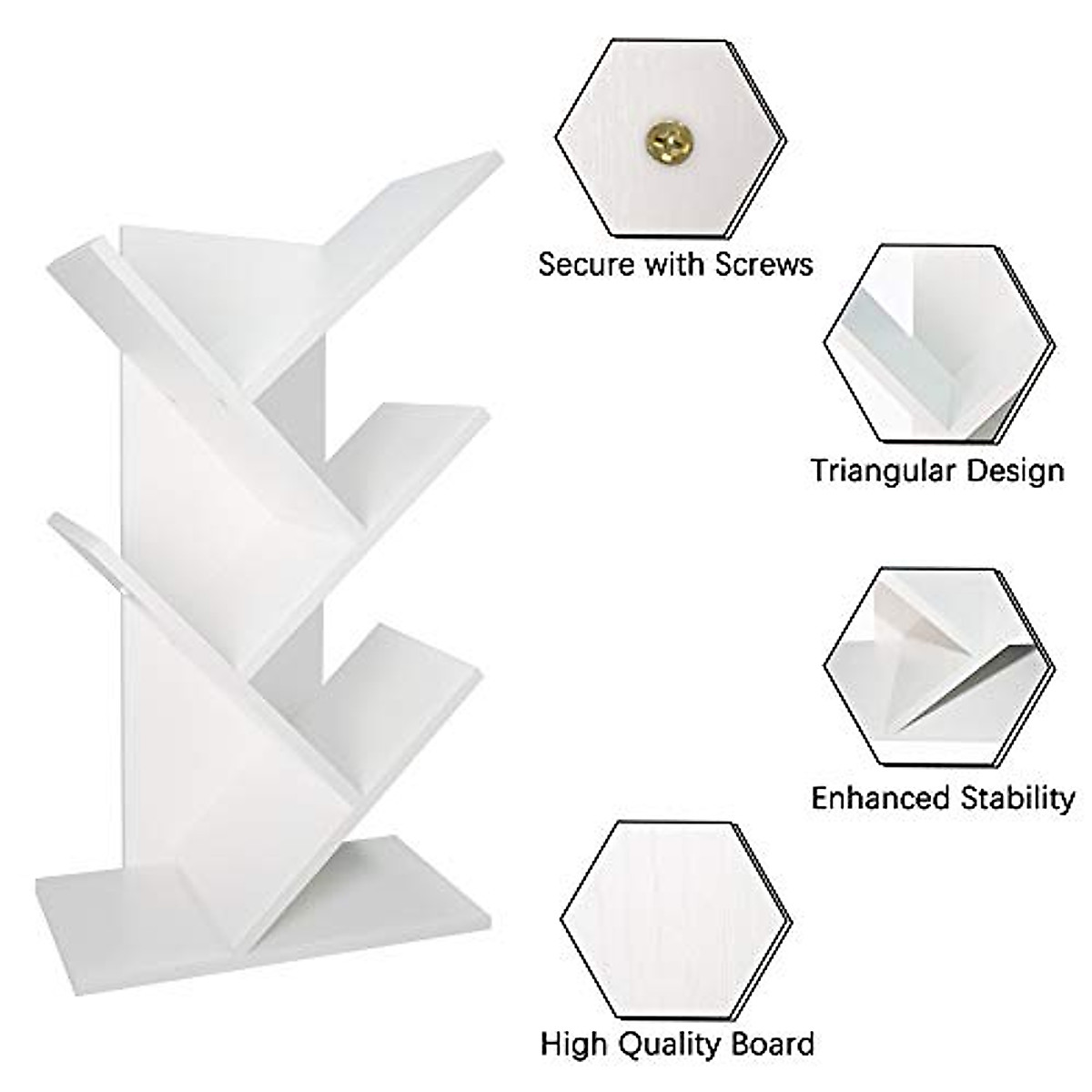 Secure with Screws

Triangular Design

Enhanced Stability

High Quality Board