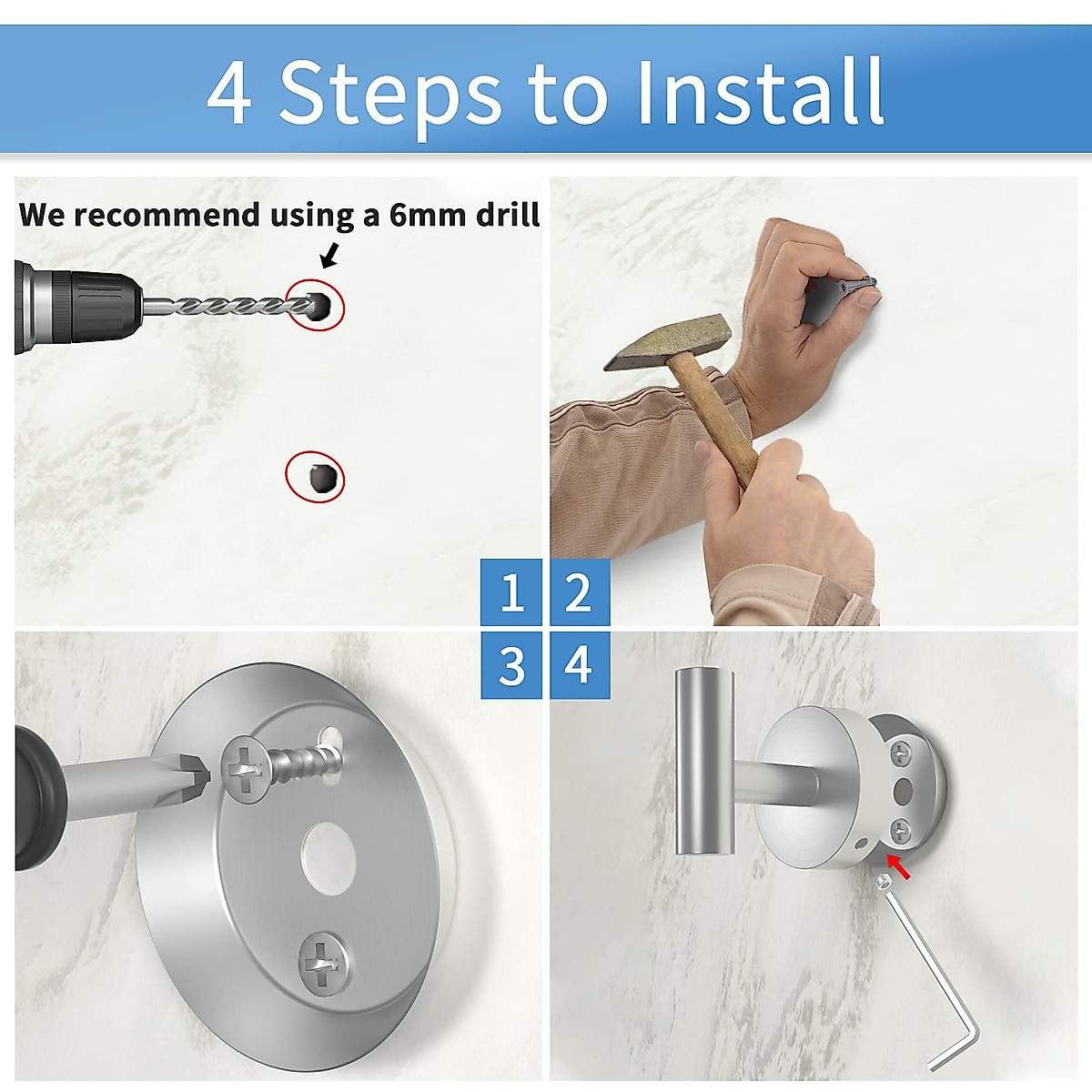 4 Steps to Install

We recommend using a 6mm drill

1 2
3 4