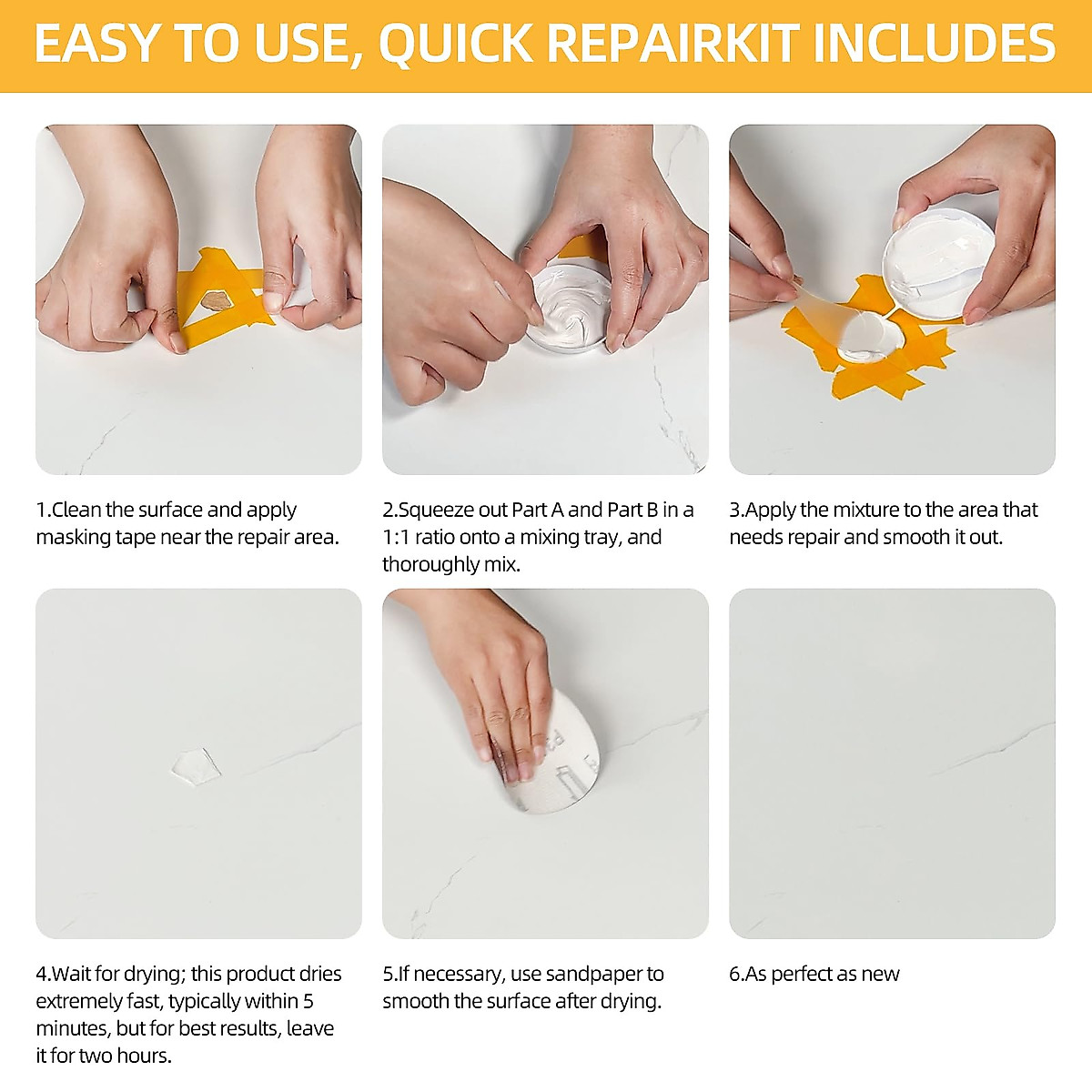 EASY TO USE, QUICK REPAIRKIT INCLUDES

1.Clean the surface and apply masking tape near the repair area.

2.Squeeze out Part A and Part B in a 1:1 ratio onto a mixing tray, and thoroughly mix.

3.Apply the mixture to the area that needs repair and smooth it out.

4.Wait for drying; this product dries extremely fast, typically within 5 minutes, but for best results, leave it for two hours.

5.If necessary, use sandpaper to smooth the surface after drying.

6.As perfect as new