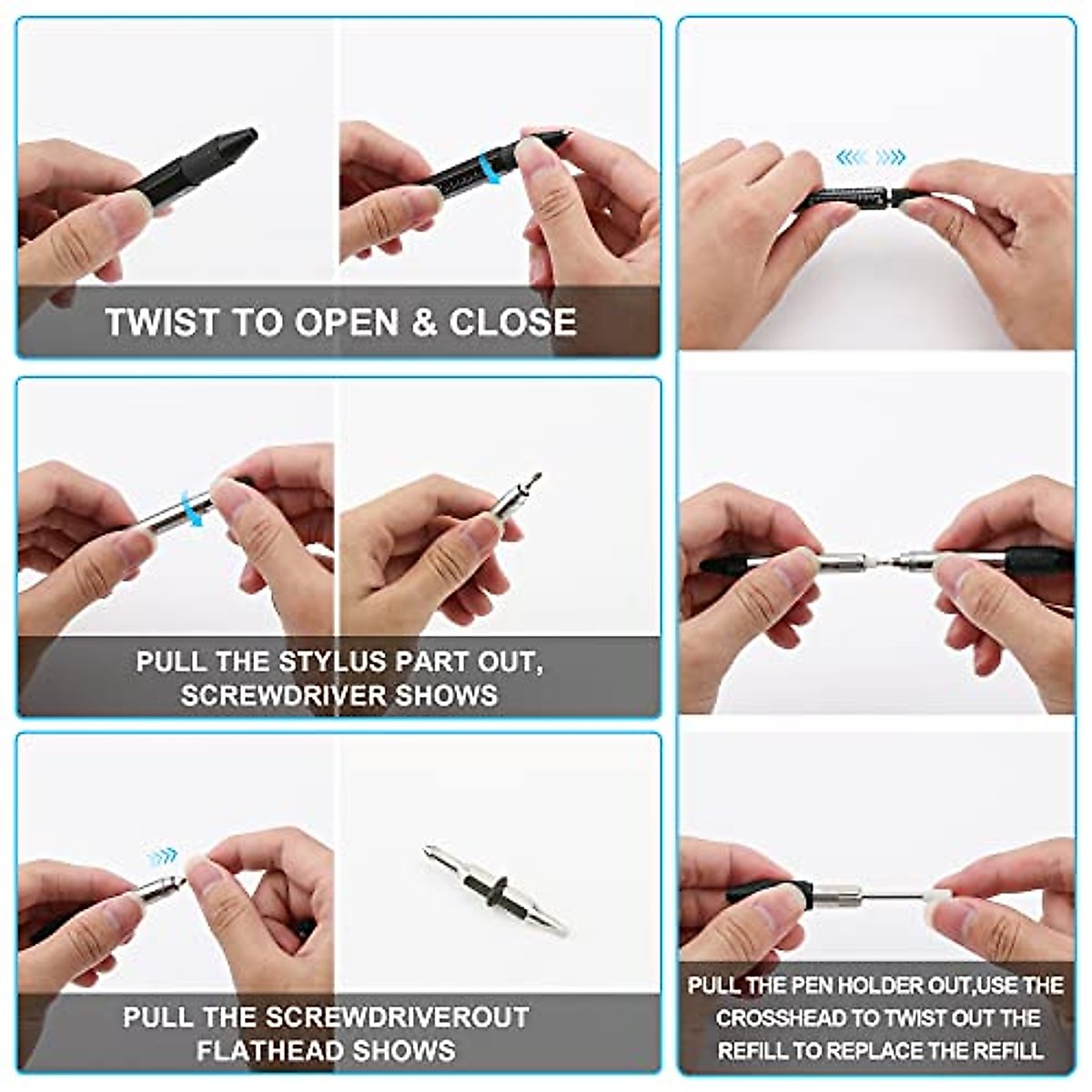 TWIST TO OPEN & CLOSE

PULL THE STYLUS PART OUT, SCREWDRIVER SHOWS

PULL THE SCREWDRIVEROUT FLATHEAD SHOWS

PULL THE PEN HOLDER OUT,USE THE CROSSHEAD TO TWIST OUT THE REFILL TO REPLACE THE REFILL