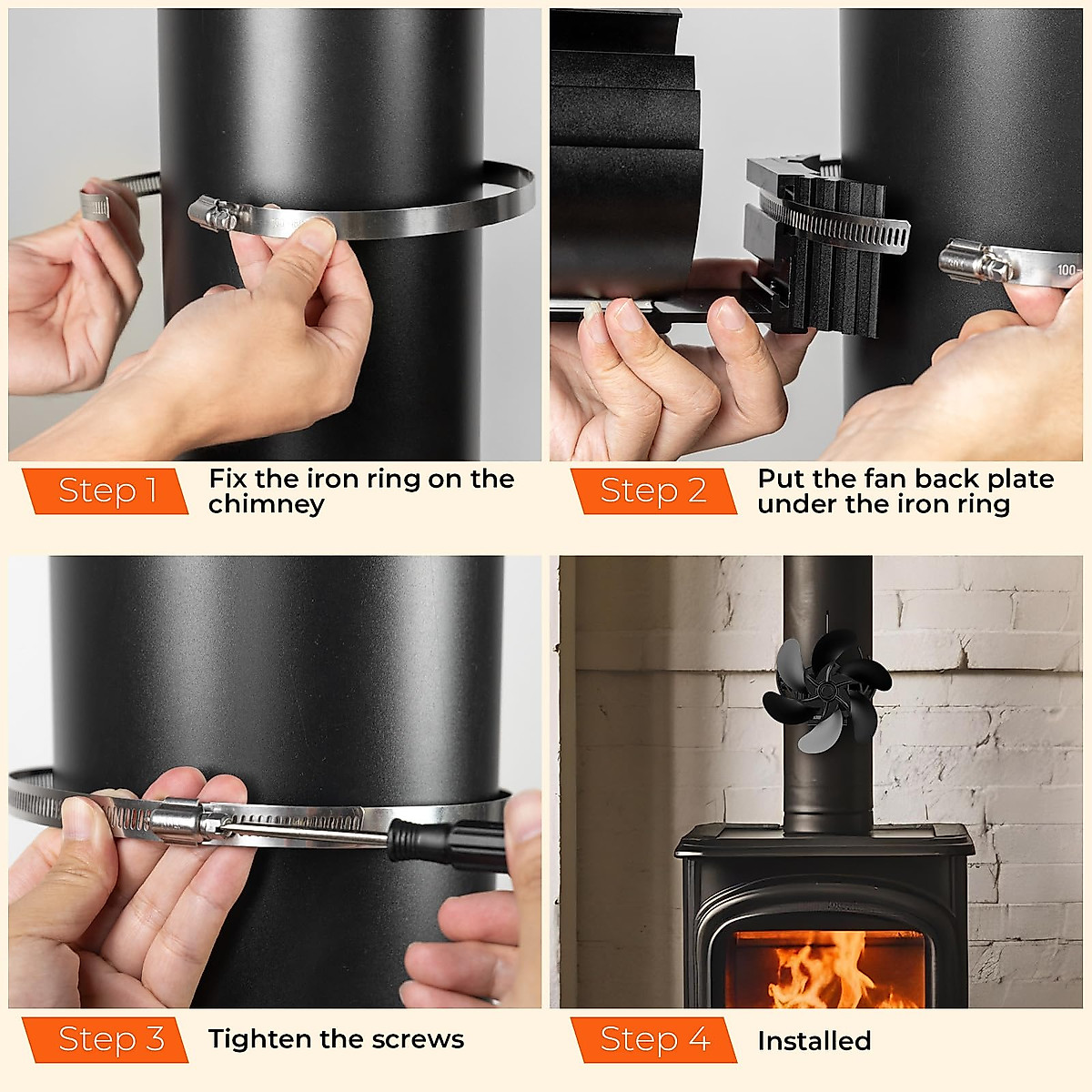 100-

Step 1 Fix the iron ring on the chimney

Step 2 Put the fan back plate under the iron ring

Step 3 Tighten the screws

Step 4 Installed