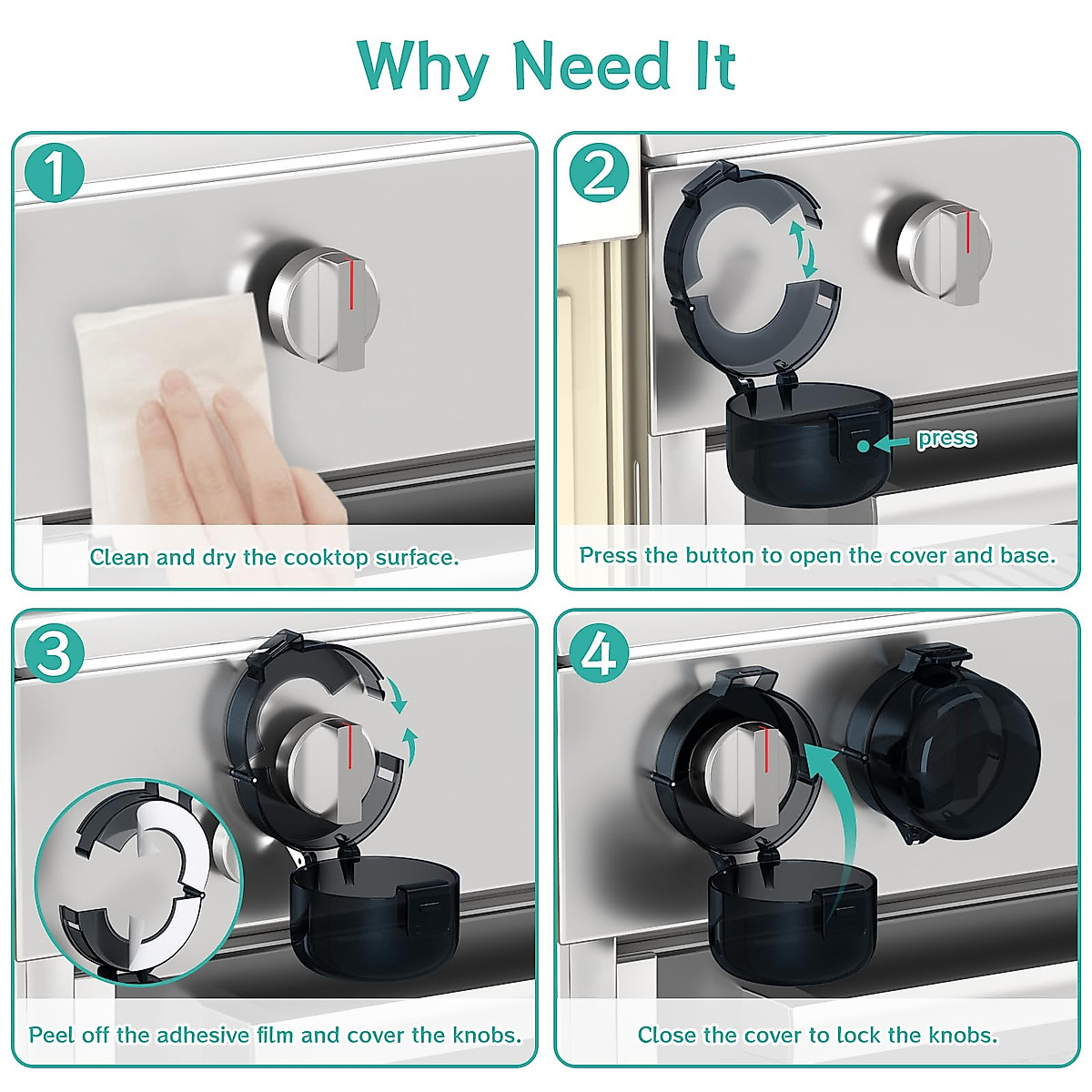 Why Need It

1

Clean and dry the cooktop surface.

2

press

Press the button to open the cover and base.

3

Peel off the adhesive film and cover the knobs.

4

Close the cover to lock the knobs.