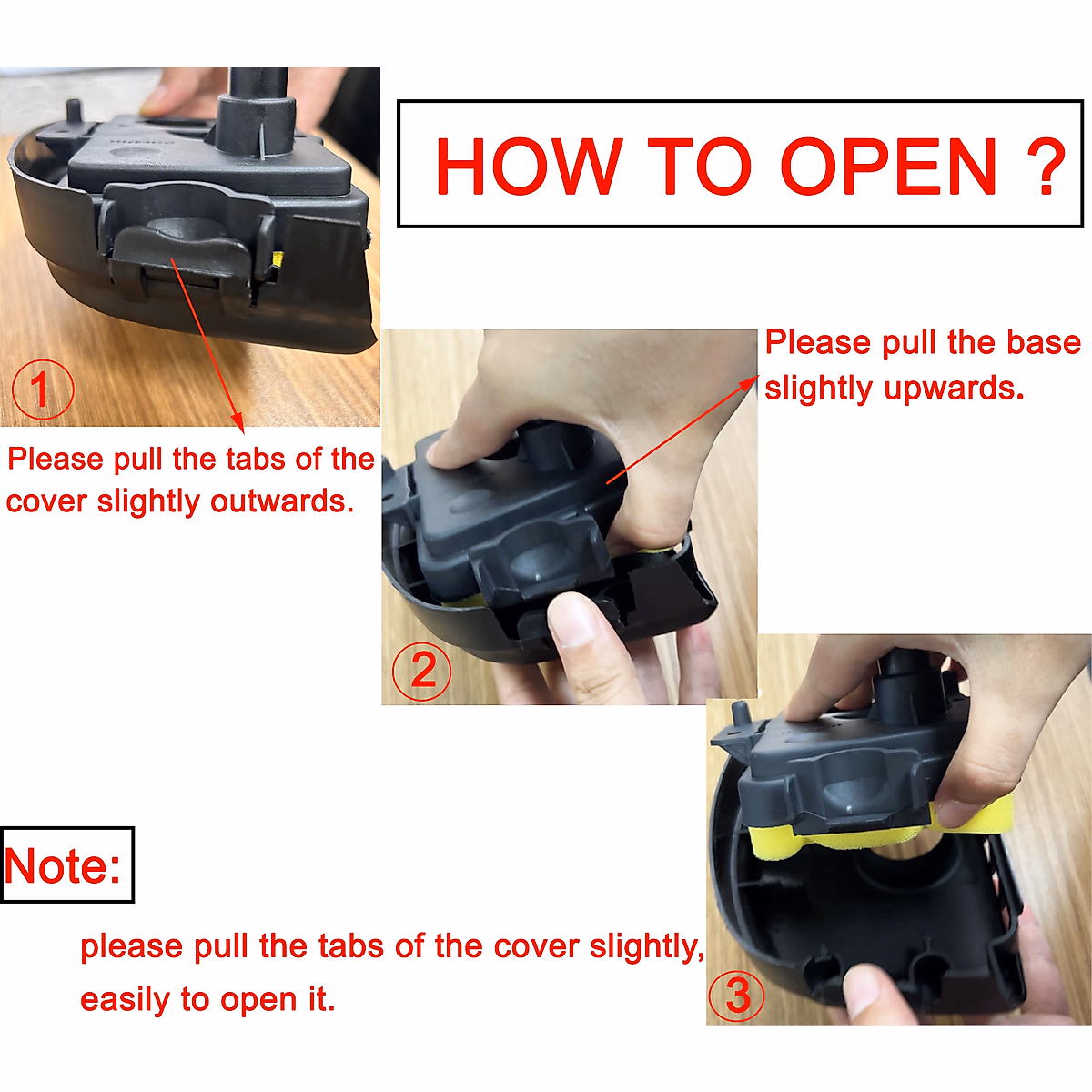 HOW TO OPEN ?

1

Please pull the tabs of the cover slightly outwards.

Please pull the base slightly upwards.

2

3

Note:

please pull the tabs of the cover slightly, easily to open it.