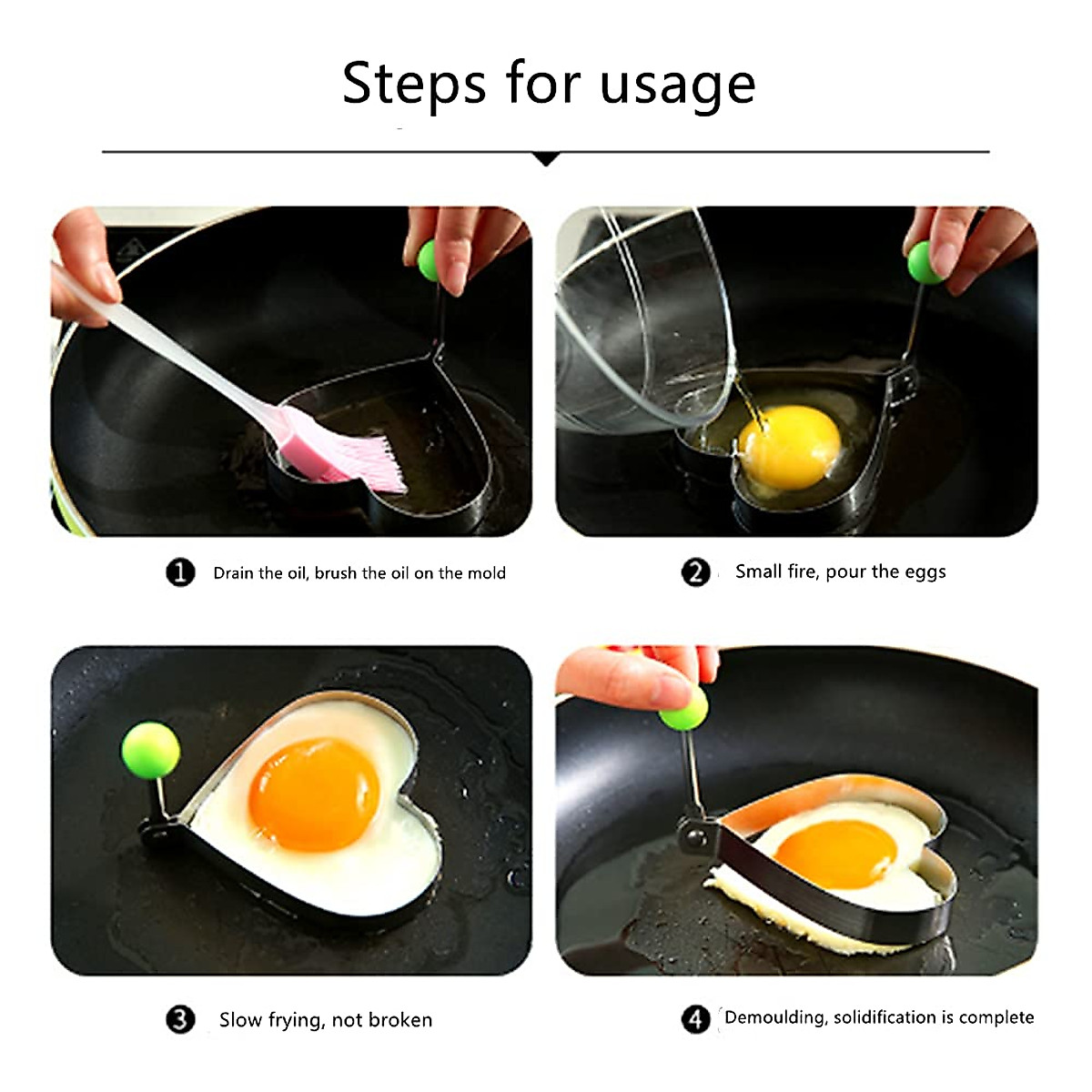 Steps for usage

1 Drain the oil, brush the oil on the mold

2 Small fire, pour the eggs

3 Slow frying, not broken

4 Demoulding, solidification is complete