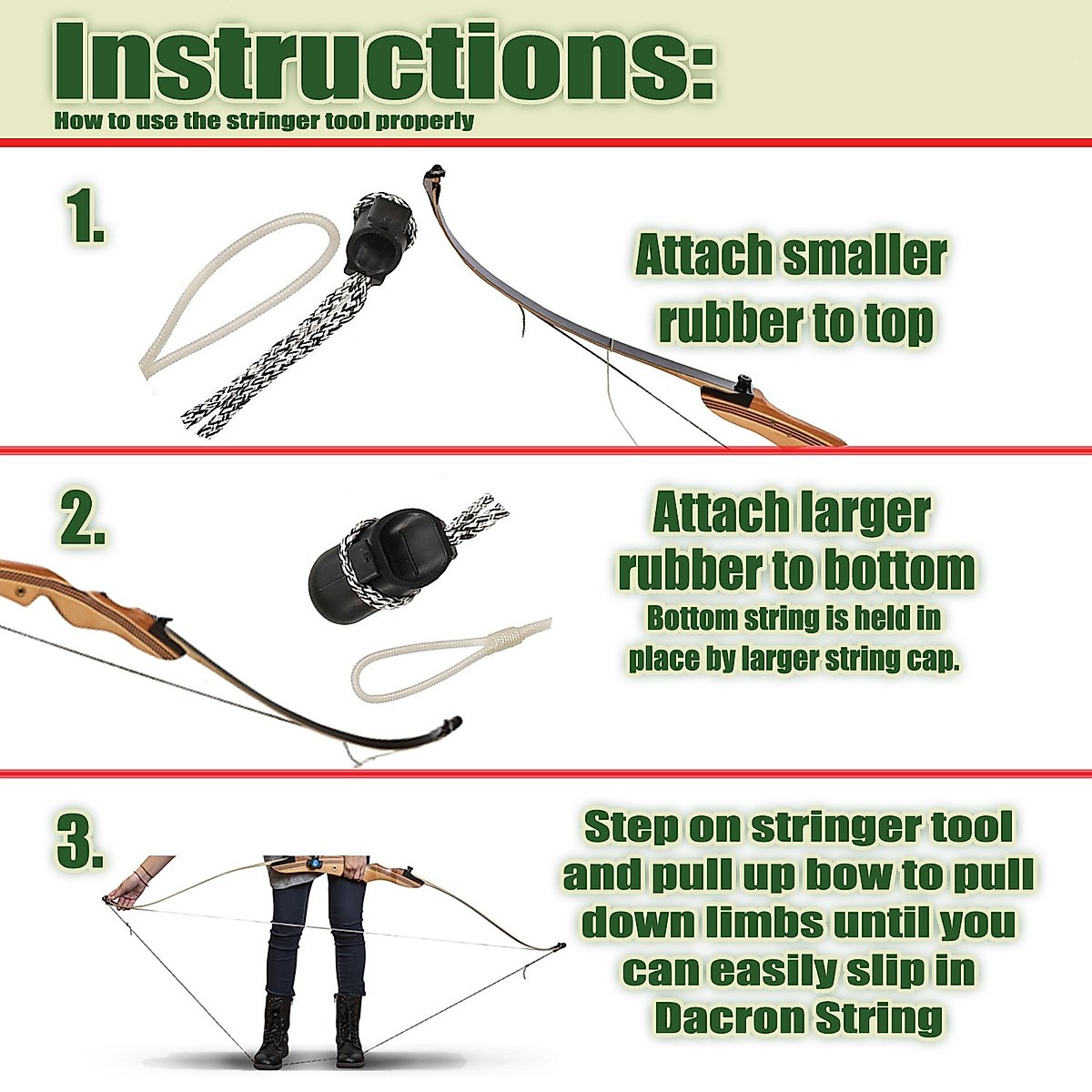 Instructions:
How to use the stringer tool properly

1.

Attach smaller rubber to top

2.

Attach larger rubber to bottom
Bottom string is held in place by larger string cap.

3.

Step on stringer tool and pull up bow to pull down limbs until you can easily slip in Dacron String