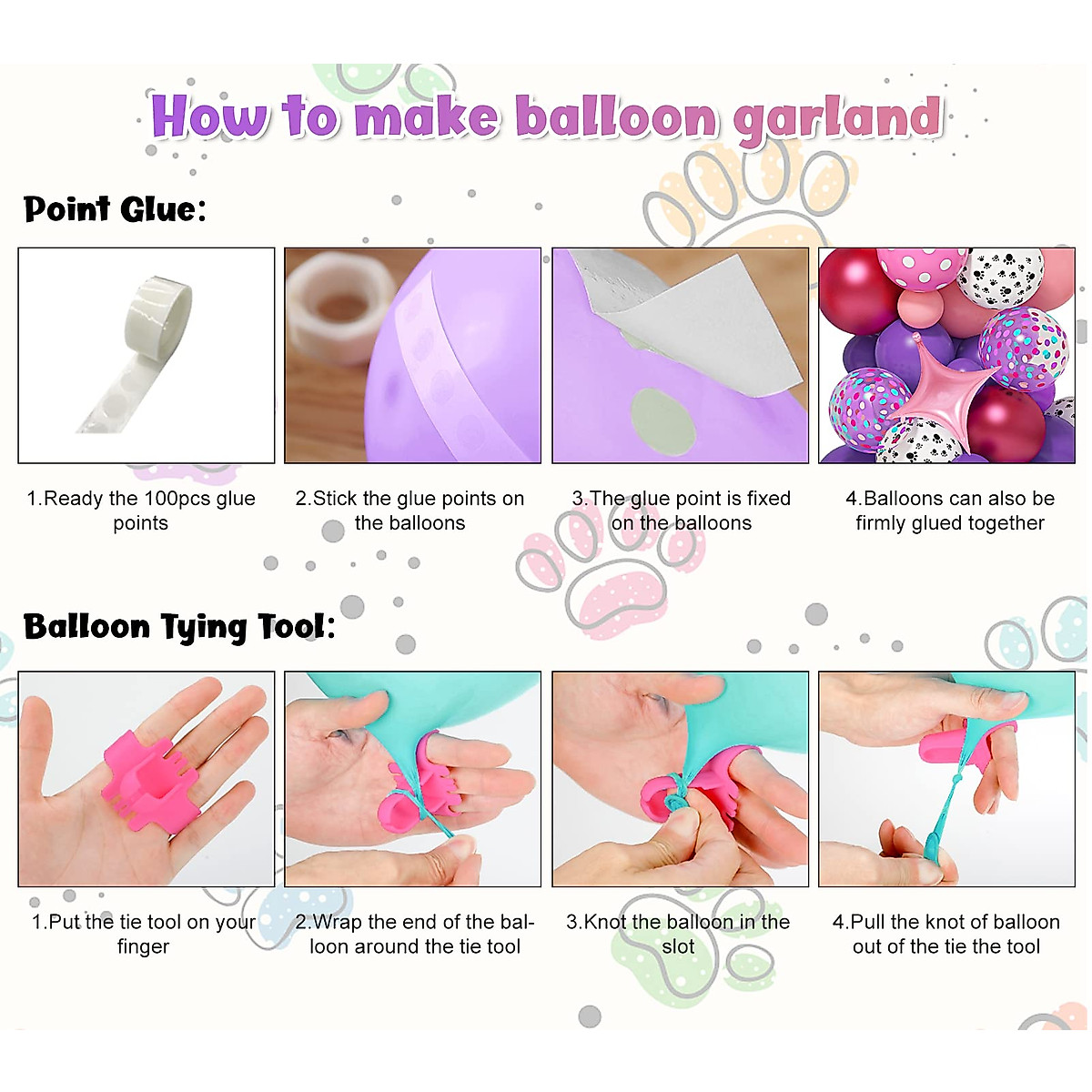 How to make balloon garland

Point Glue:

1.Ready the 100pcs glue points

2.Stick the glue points on the balloons

3.The glue point is fixed on the balloons

4.Balloons can also be firmly glued together

Balloon Tying Tool:

1.Put the tie tool on your finger

2.Wrap the end of the balloon around the tie tool

3.Knot the balloon in the slot

4.Pull the knot of balloon out of the tie the tool