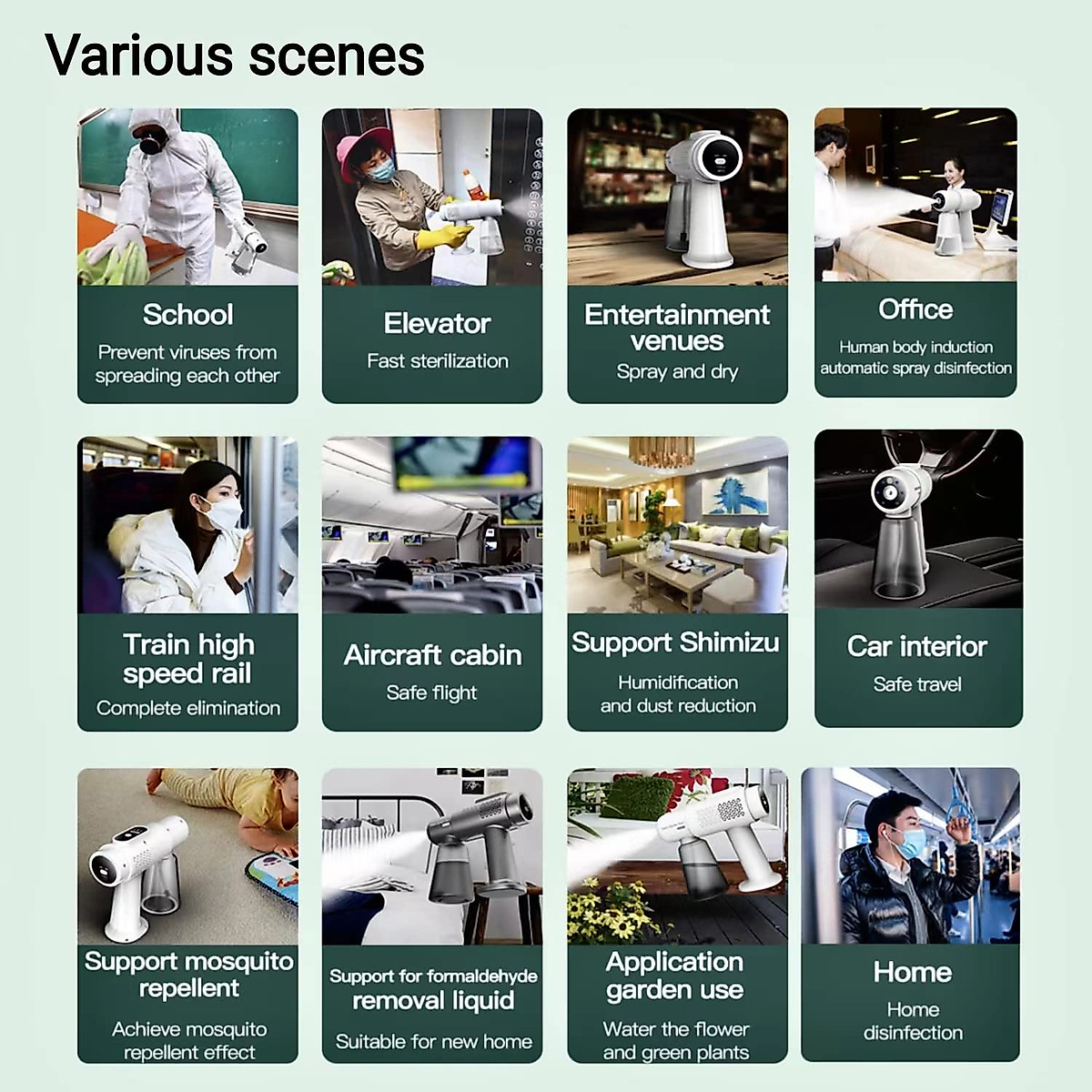 Various scenes

School
Prevent viruses from spreading each other

Elevator
Fast sterilization

Entertainment venues
Spray and dry

Office
Human body induction automatic spray disinfection

Train high speed rail
Complete elimination

Aircraft cabin
Safe flight

Support Shimizu
Humidification and dust reduction

Car interior
Safe travel

Support mosquito repellent
Achieve mosquito repellent effect

Support for formaldehyde removal liquid
Suitable for new home

Application garden use
Water the flower and green plants

Home
Home disinfection