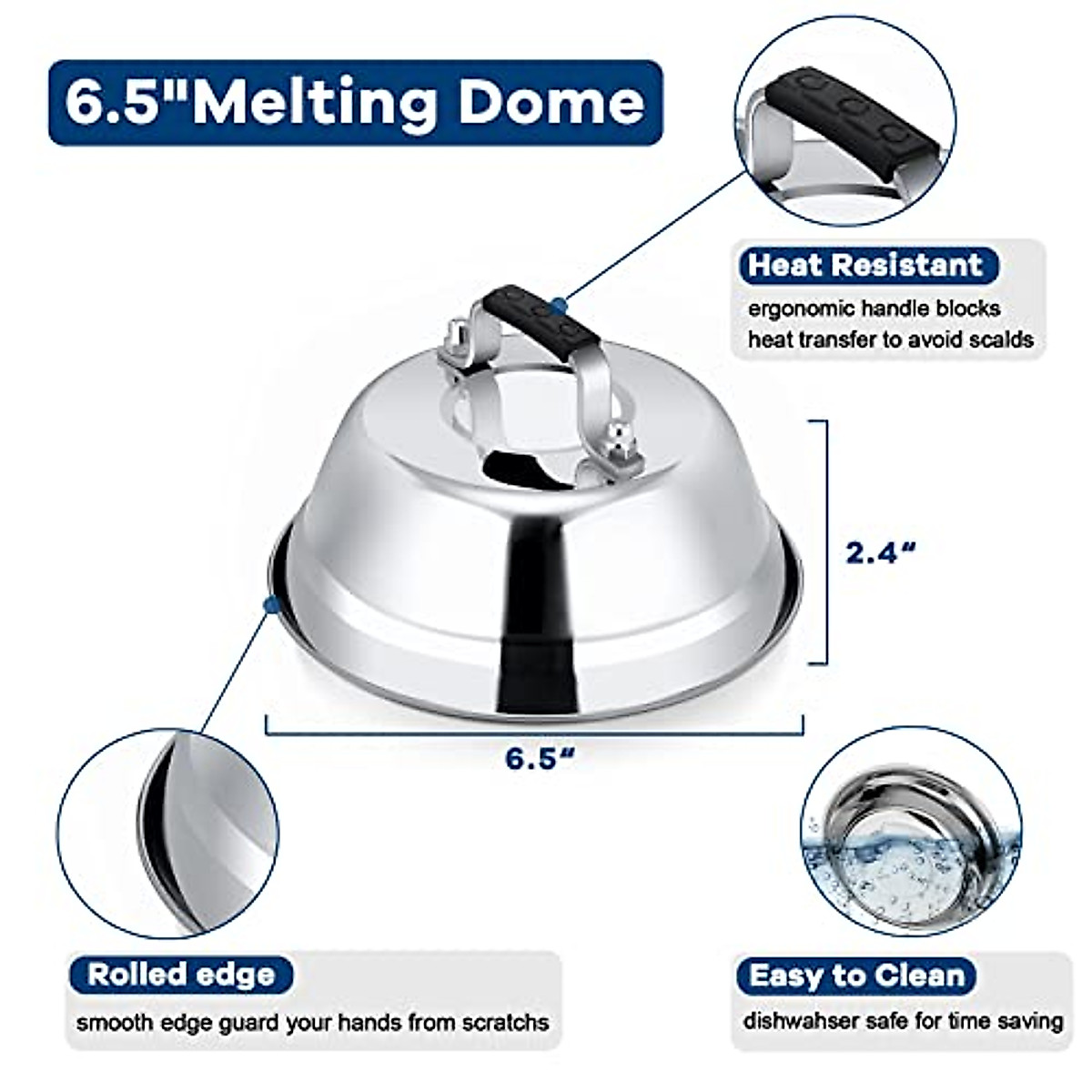 6.5"Melting Dome

Heat Resistant
ergonomic handle blocks heat transfer to avoid scalds

2.4"

6.5"

Rolled edge
smooth edge guard your hands from scratchs

Easy to Clean
dishwahser safe for time saving