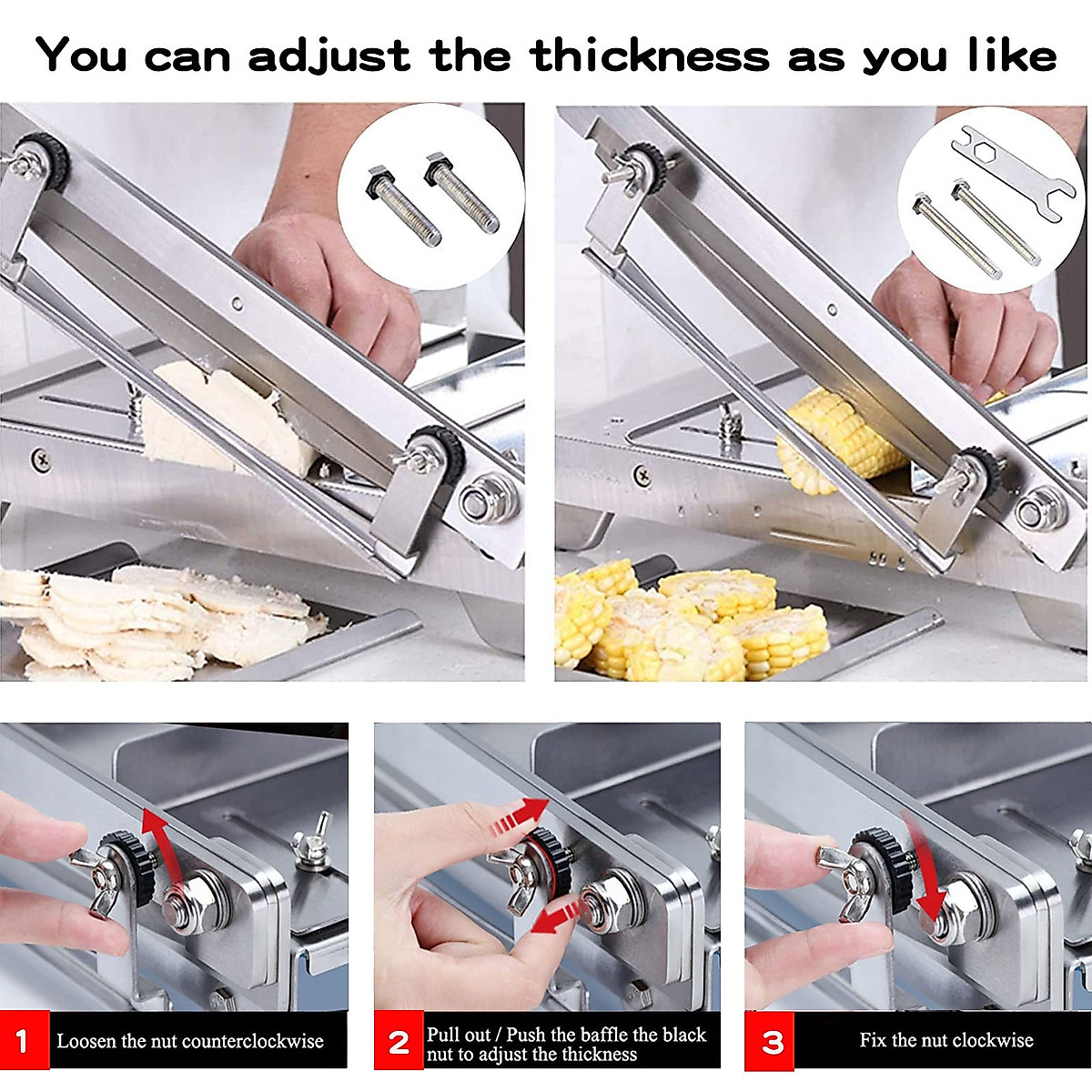 You can adjust the thickness as you like

1 Loosen the nut counterclockwise

2 Pull out / Push the baffle the black nut to adjust the thickness

3 Fix the nut clockwise