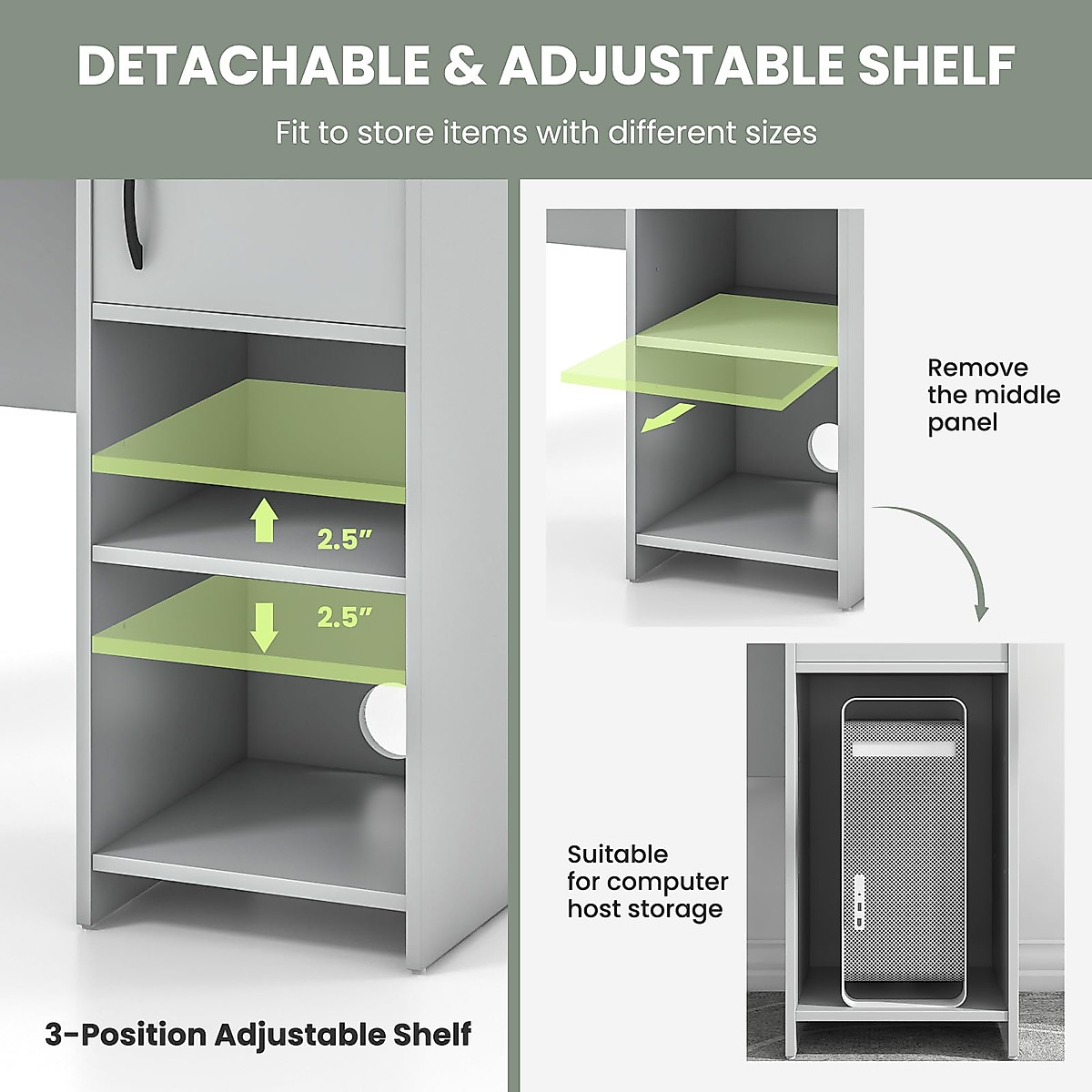 DETACHABLE & ADJUSTABLE SHELF

Fit to store items with different sizes

2.5"

2.5"

3-Position Adjustable Shelf

Remove the middle panel

Suitable for computer host storage