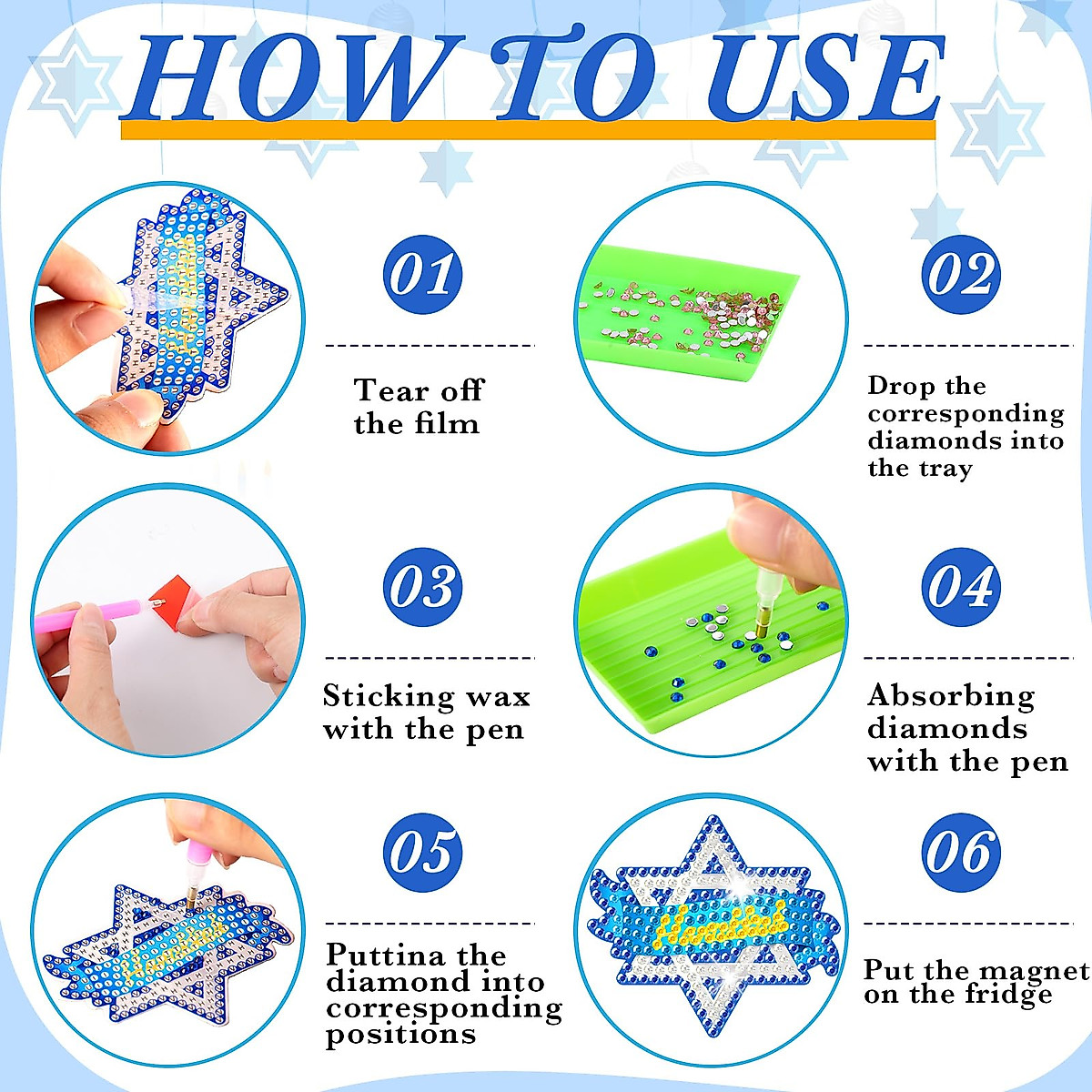 HOW TO USE

01

Tear off the film

02

Drop the corresponding diamonds into the tray

03

Sticking wax with the pen

04

Absorbing diamonds with the pen

05

Puttina the diamond into corresponding positions

06

Put the magnet on the fridge