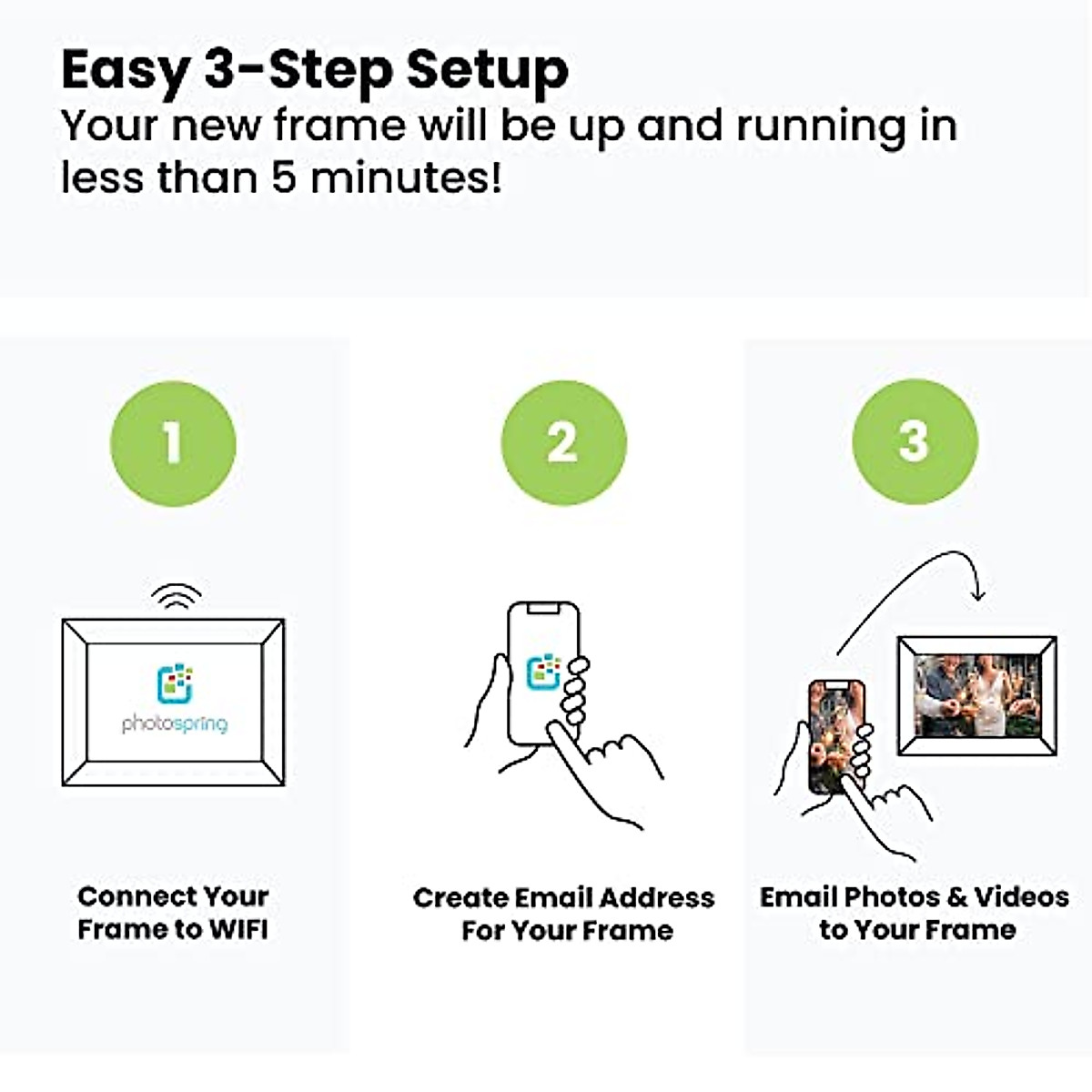 Easy 3-Step Setup
Your new frame will be up and running in less than 5 minutes!

1

photospring

Connect Your Frame to WIFI

2

Create Email Address For Your Frame

3

Email Photos & Videos to Your Frame