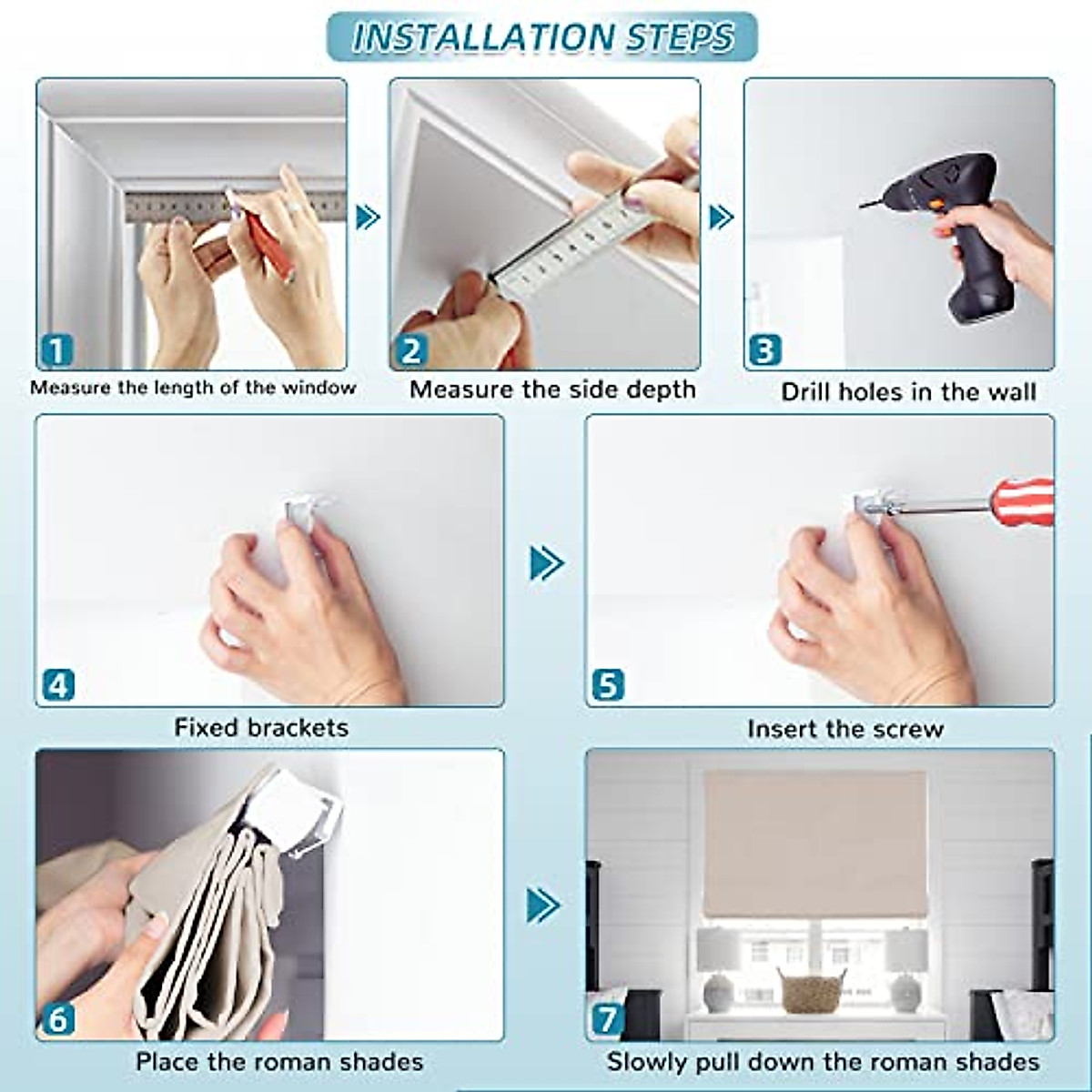 INSTALLATION STEPS

1
Measure the length of the window

2
Measure the side depth

3
Drill holes in the wall

4
Fixed brackets

5
Insert the screw

6
Place the roman shades

7
Slowly pull down the roman shades