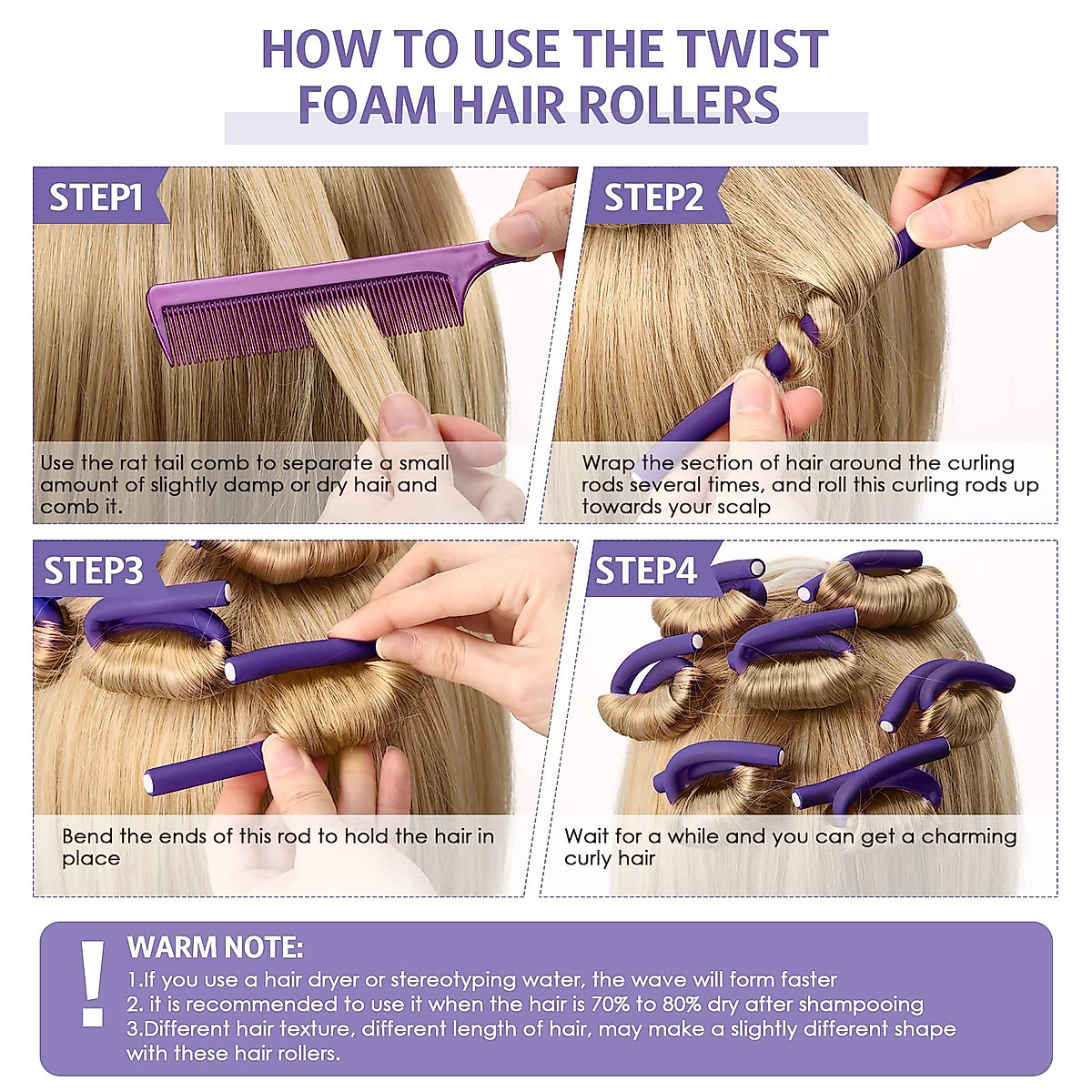 HOW TO USE THE TWIST FOAM HAIR ROLLERS

STEP1

Use the rat tail comb to separate a small amount of slightly damp or dry hair and comb it.

STEP2

Wrap the section of hair around the curling rods several times, and roll this curling rods up towards your scalp

STEP3

Bend the ends of this rod to hold the hair in place

STEP4

Wait for a while and you can get a charming curly hair

!

WARM NOTE:

1.If you use a hair dryer or stereotyping water, the wave will form faster
2. it is recommended to use it when the hair is 70% to 80% dry after shampooing
3.Different hair texture, different length of hair, may make a slightly different shape with these hair rollers.