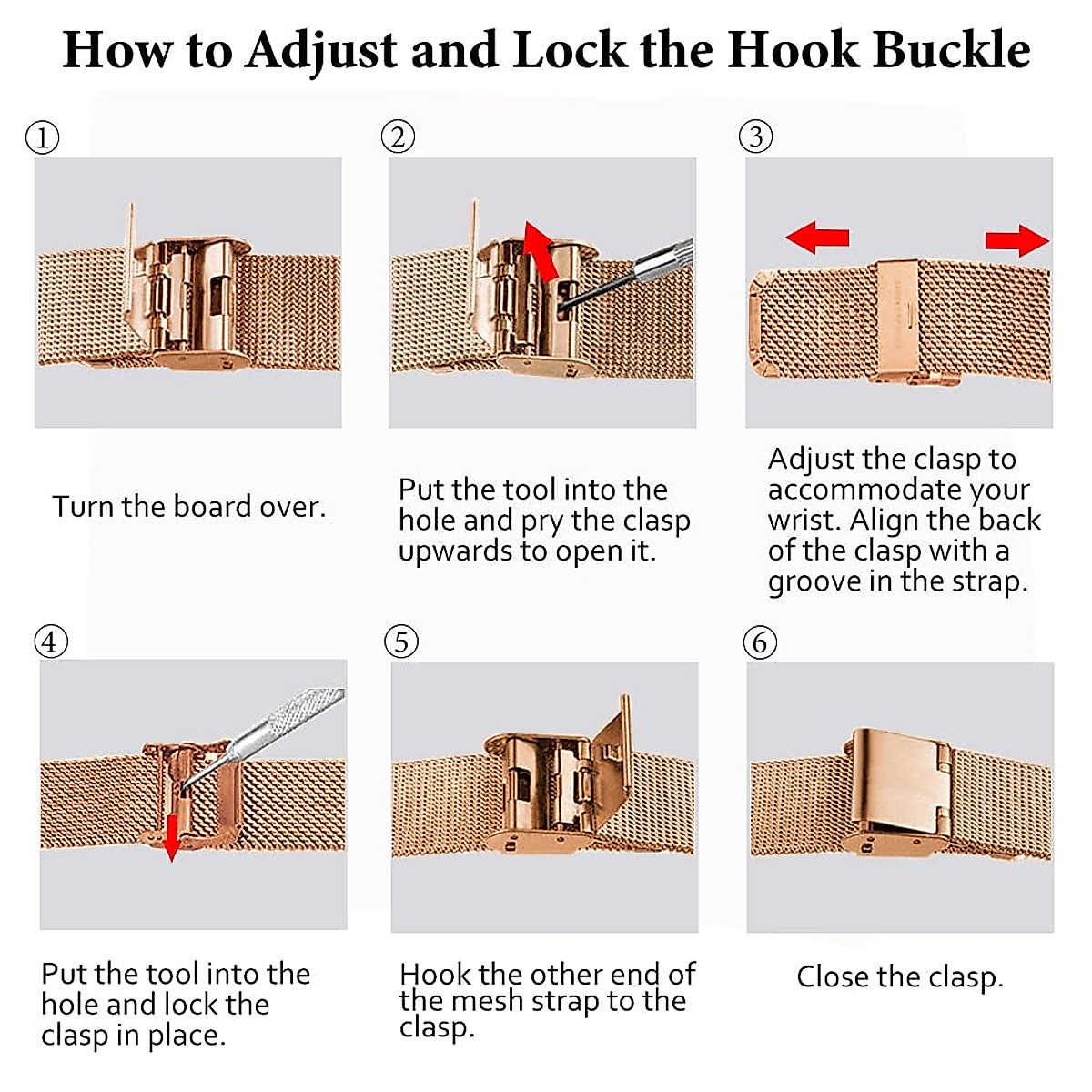 How to Adjust and Lock the Hook Buckle

①

Turn the board over.

②

Put the tool into the hole and pry the clasp upwards to open it.

③

Adjust the clasp to accommodate your wrist. Align the back of the clasp with a groove in the strap.

④

Put the tool into the hole and lock the clasp in place.

⑤

Hook the other end of the mesh strap to the clasp.

⑥

Close the clasp.