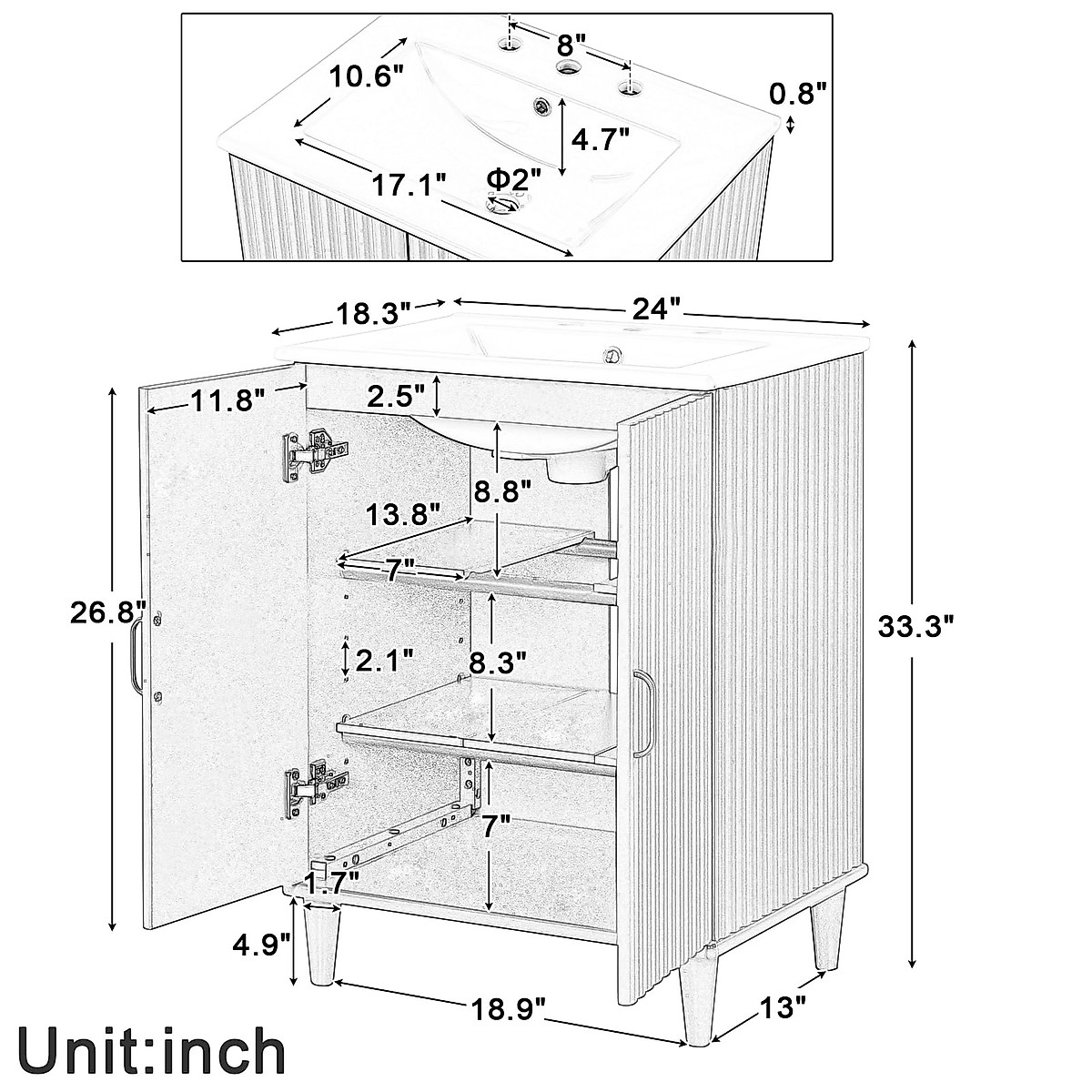 8"
10.6"
0.8"
4.7"
Φ2"
17.1"
18.3"
24"
11.8"
2.5"
8.8"
13.8"
7"
26.8"
33.3"
2.1"
8.3"
7"
1.7"
4.9"
18.9"
13"
Unit:inch