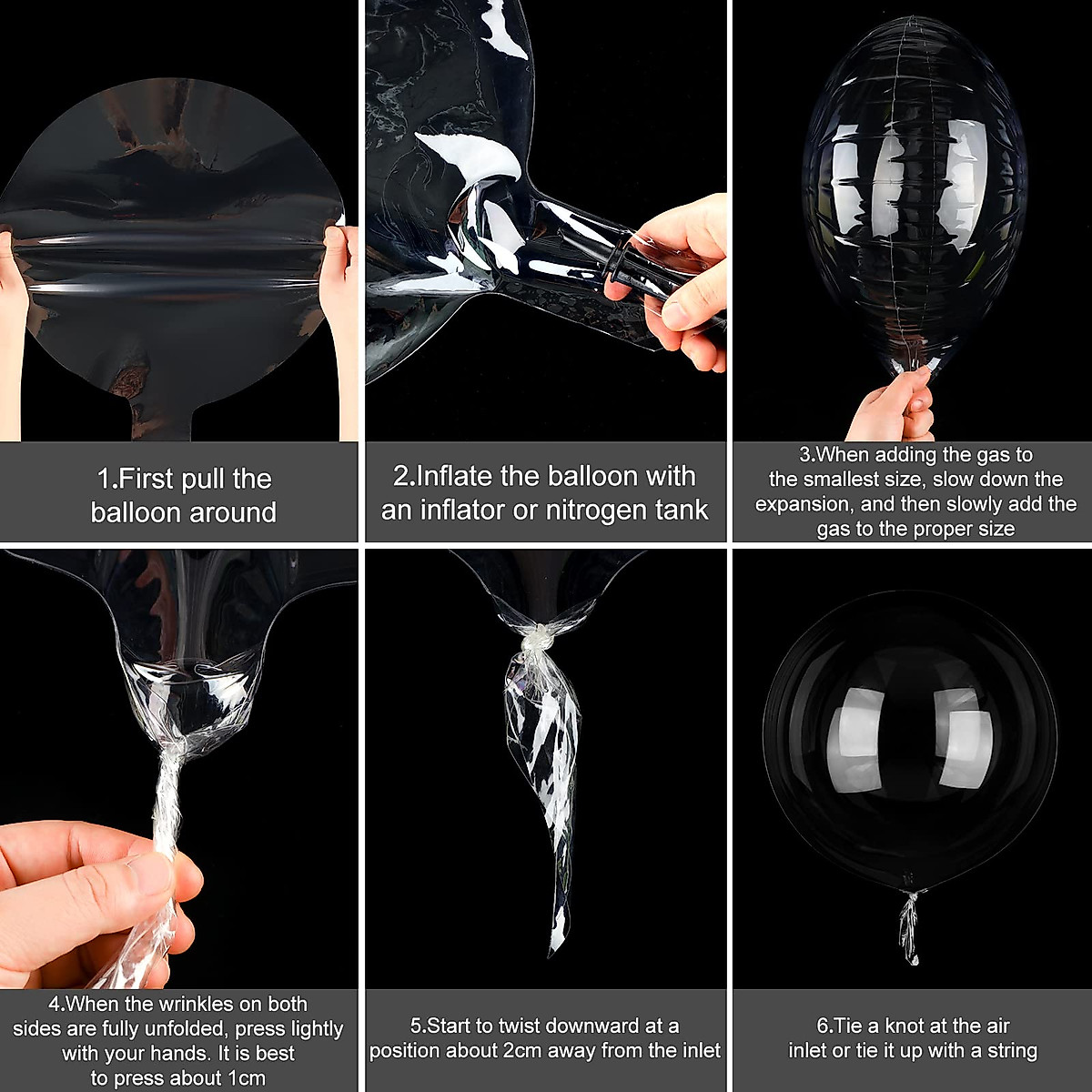 1.First pull the balloon around

2.Inflate the balloon with an inflator or nitrogen tank

3.When adding the gas to the smallest size, slow down the expansion, and then slowly add the gas to the proper size

4.When the wrinkles on both sides are fully unfolded, press lightly with your hands. It is best to press about 1cm

5.Start to twist downward at a position about 2cm away from the inlet

6.Tie a knot at the air inlet or tie it up with a string