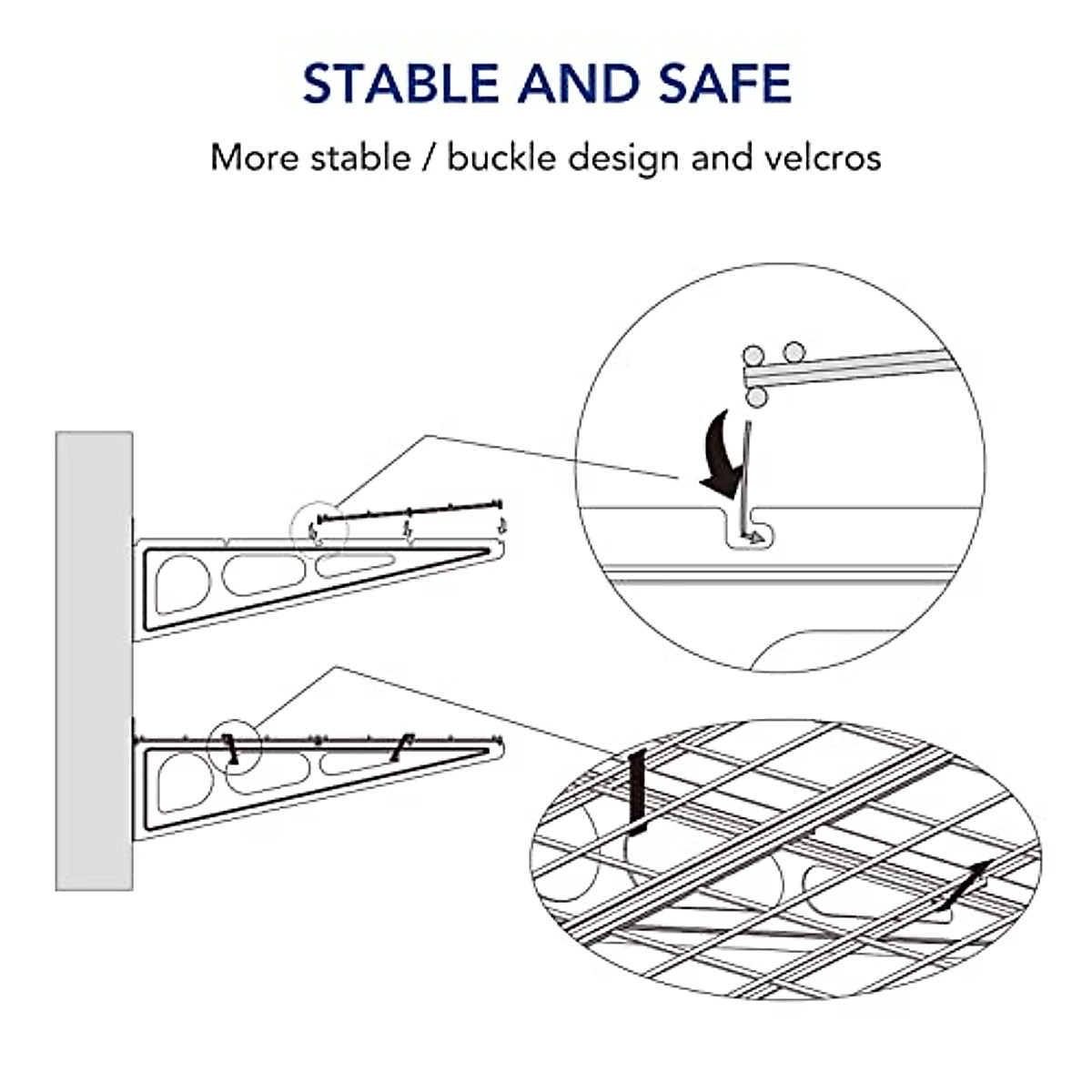 STABLE AND SAFE

More stable / buckle design and velcros