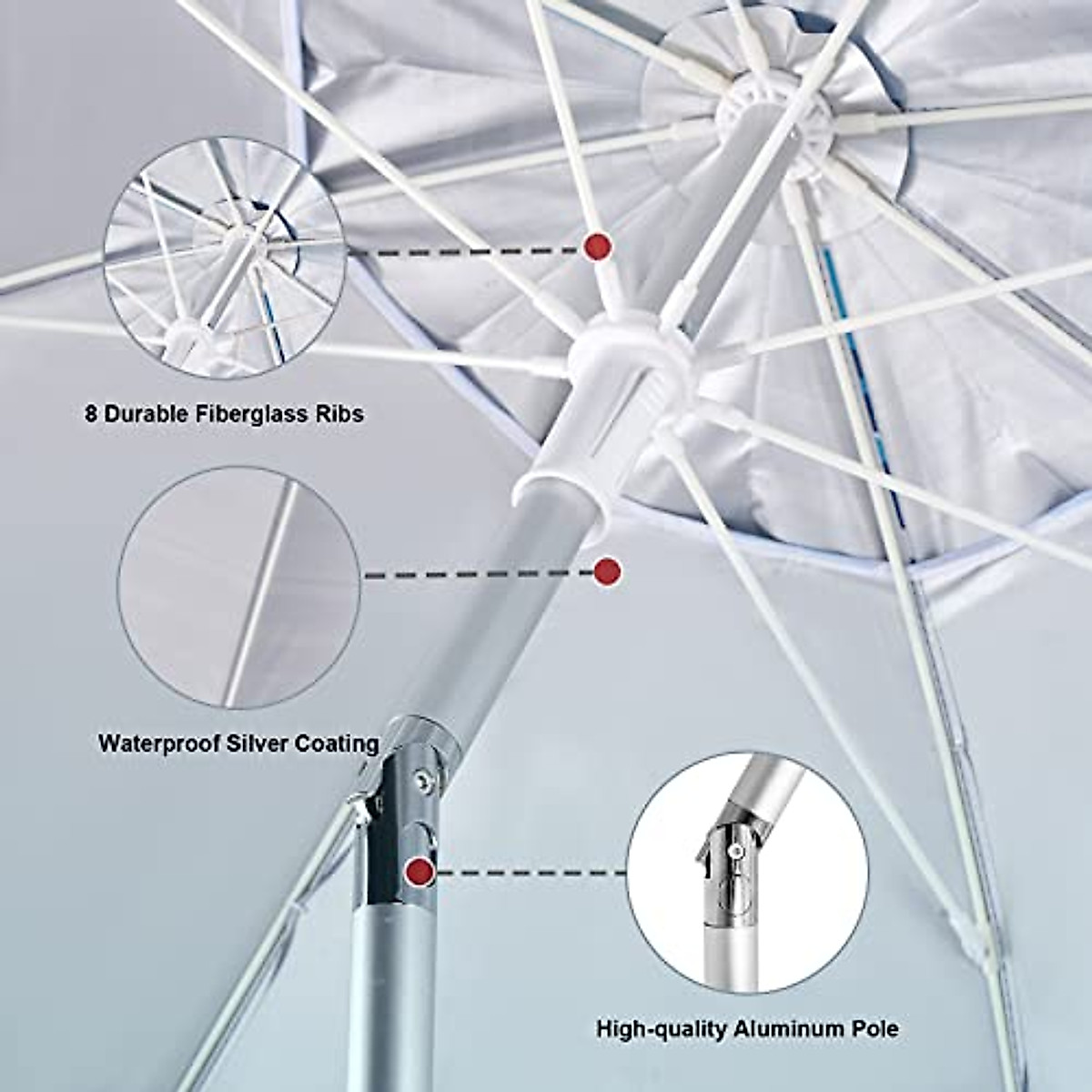 8 Durable Fiberglass Ribs

Waterproof Silver Coating

High-quality Aluminum Pole