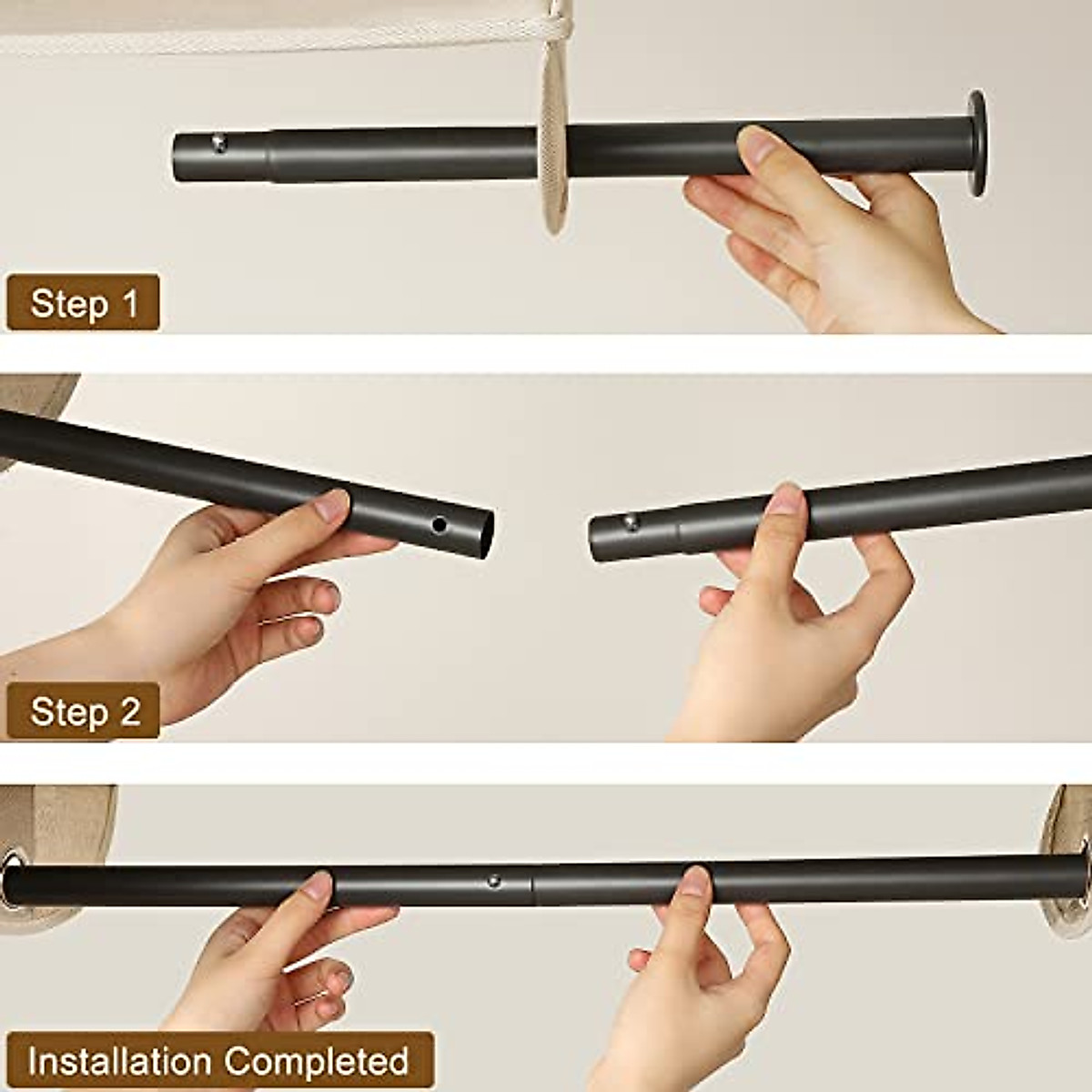 Step 1

Step 2

Installation Completed