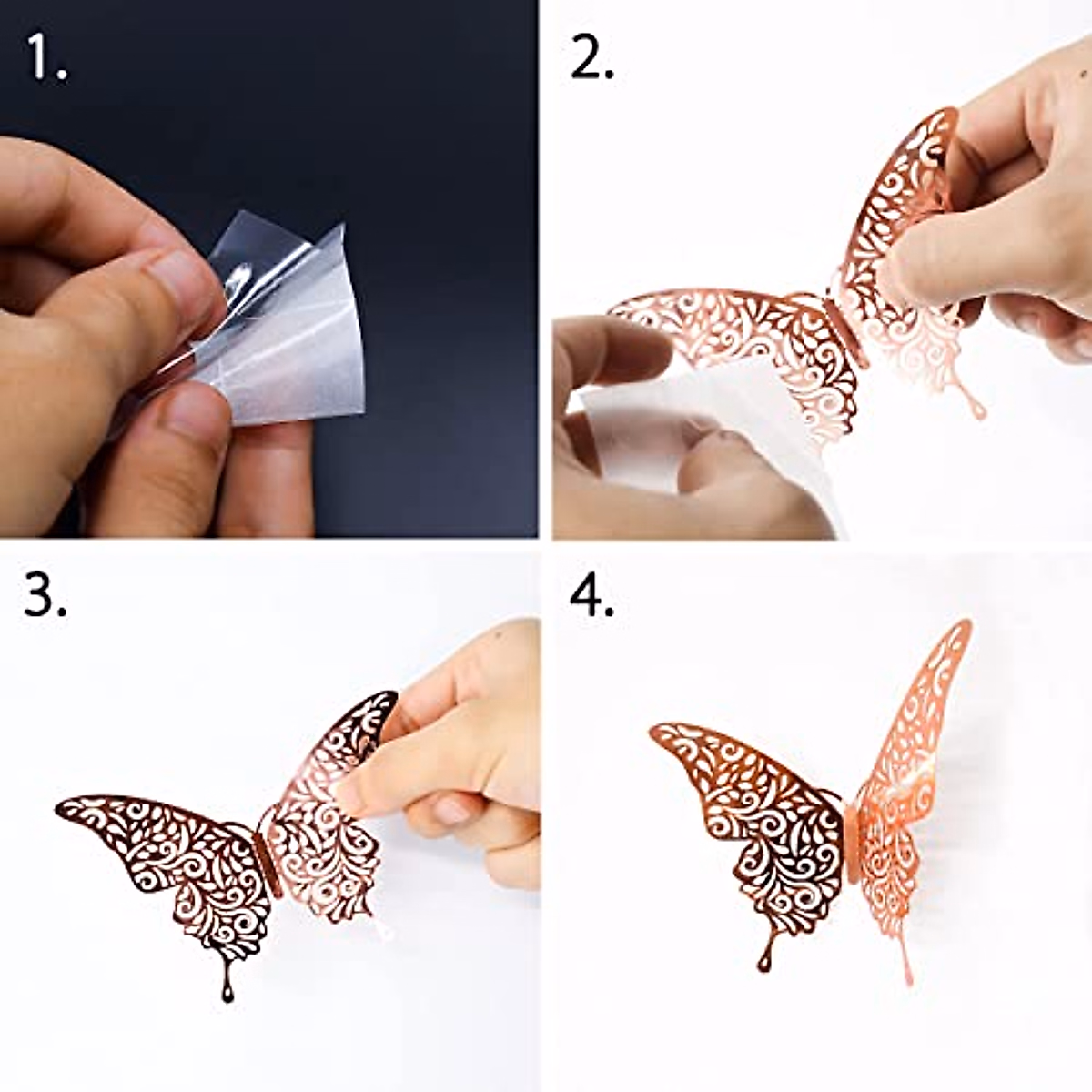 1.

2.

3.

4.