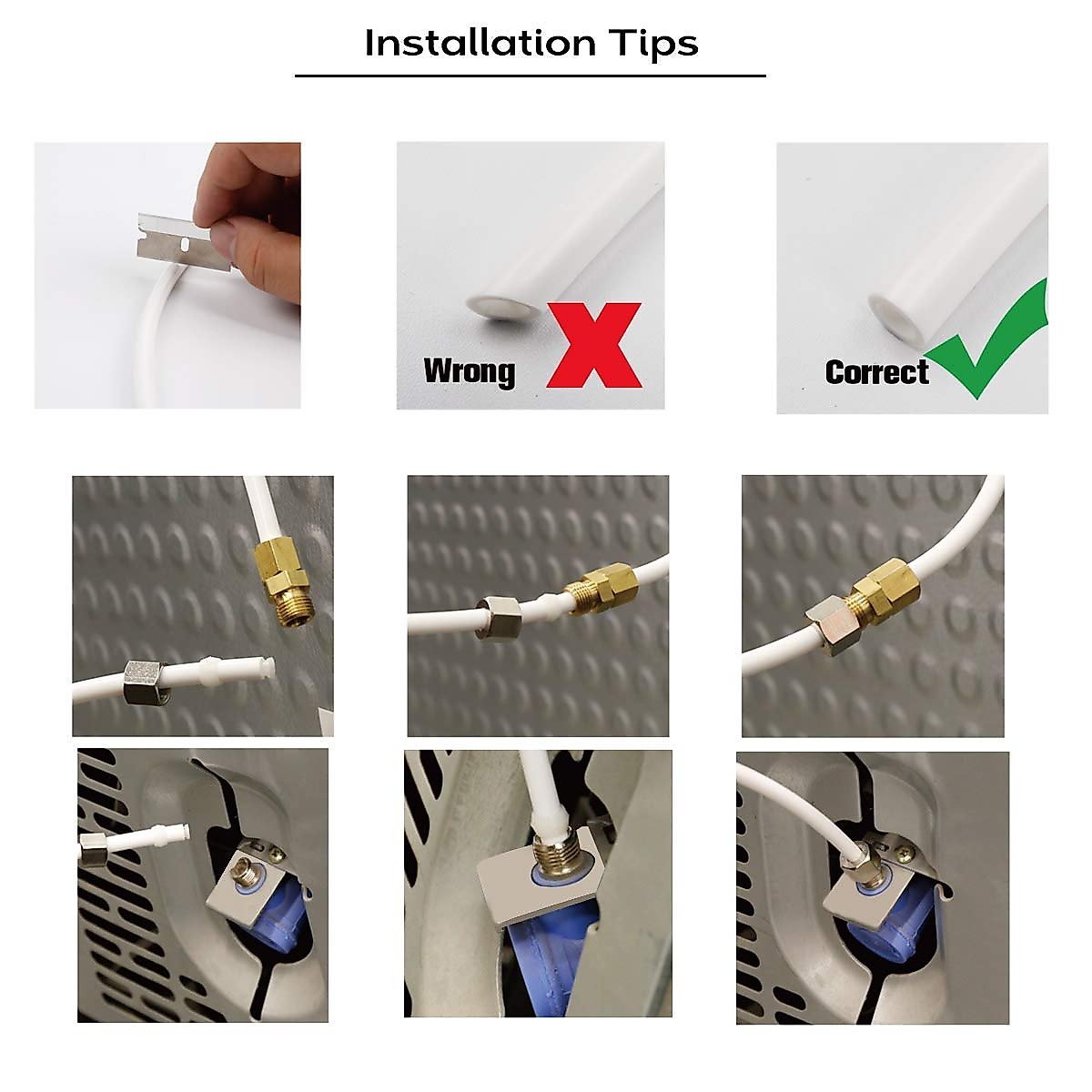 Installation Tips

Wrong

Correct