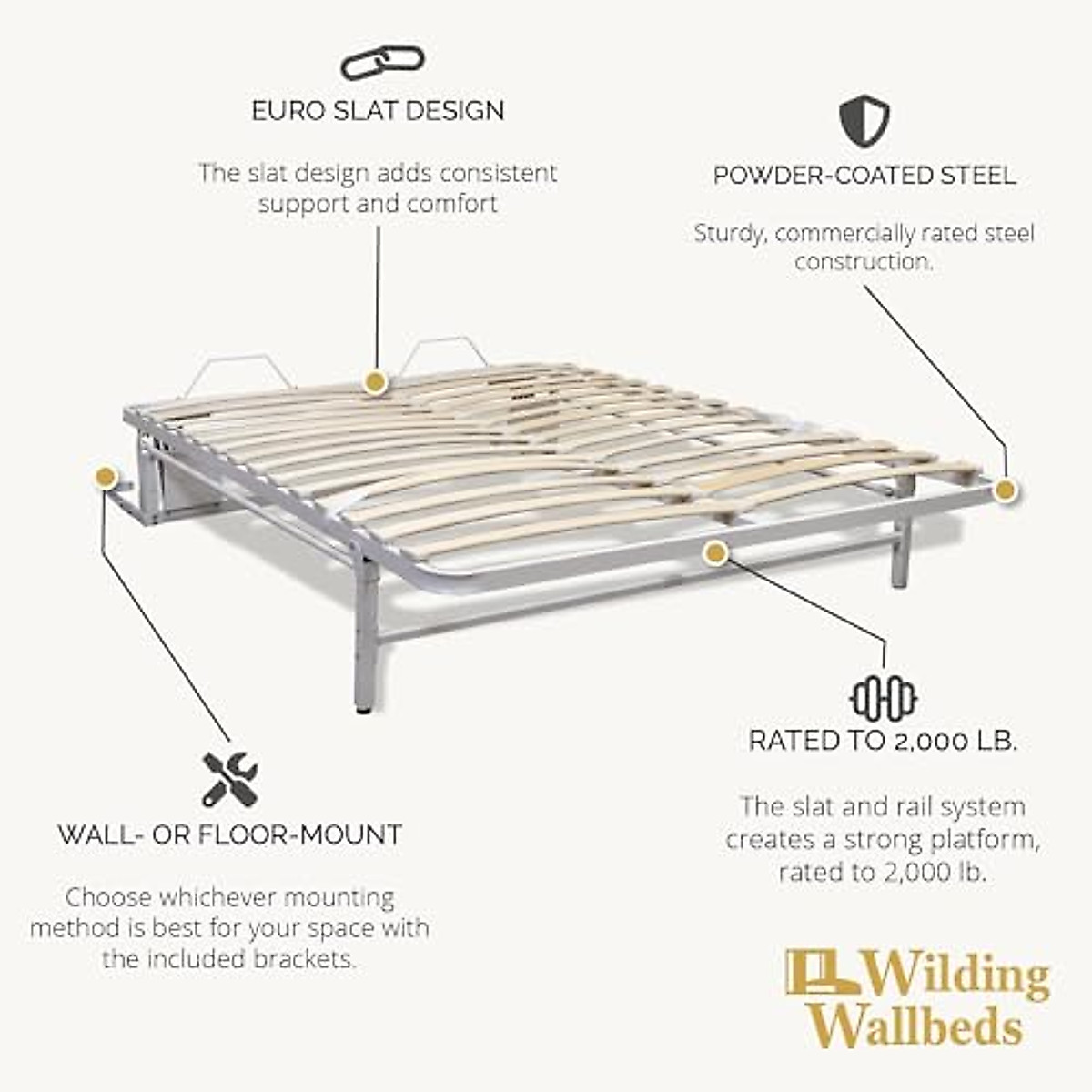 EURO SLAT DESIGN

The slat design adds consistent support and comfort

POWDER-COATED STEEL

Sturdy, commercially rated steel construction.

RATED TO 2,000 LB.

The slat and rail system creates a strong platform, rated to 2,000 lb.

WALL- OR FLOOR-MOUNT

Choose whichever mounting method is best for your space with the included brackets.

Wilding Wallbeds