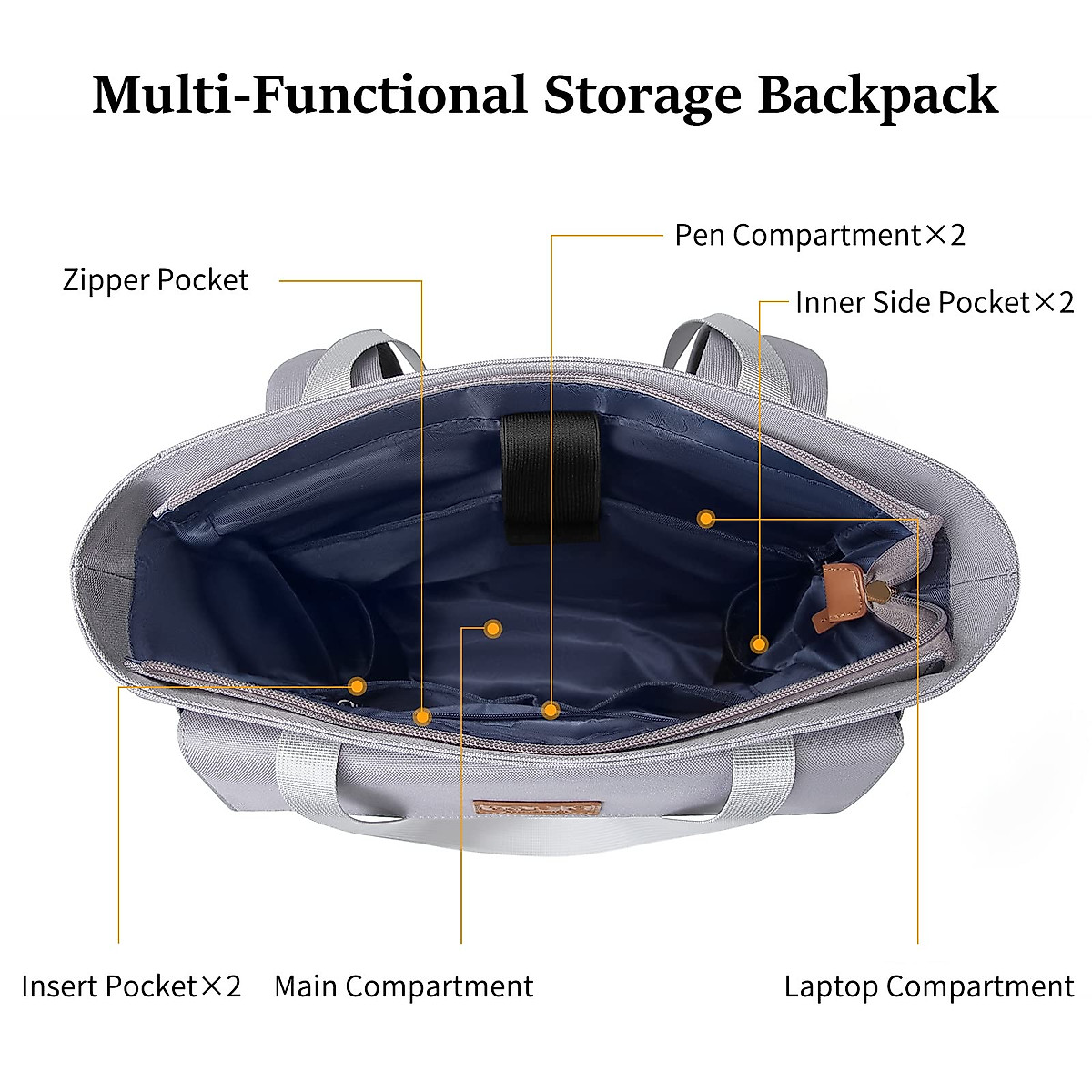 Multi-Functional Storage Backpack

Pen Compartment×2

Zipper Pocket

Inner Side Pocket×2

Insert Pocket×2

Main Compartment

Laptop Compartment