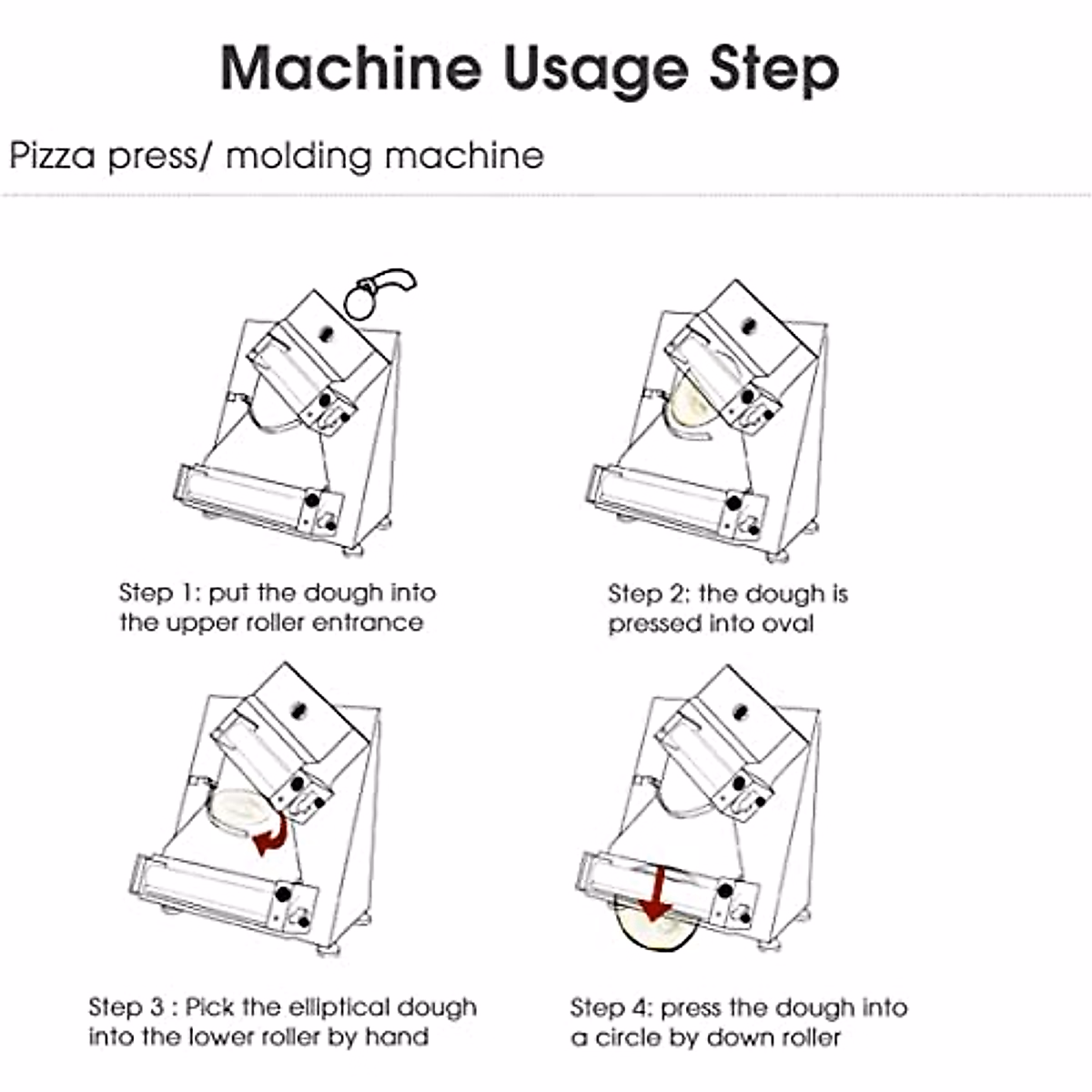 Machine Usage Step

Pizza press/ molding machine

Step 1: put the dough into the upper roller entrance

Step 2: the dough is pressed into oval

Step 3 : Pick the elliptical dough into the lower roller by hand

Step 4: press the dough into a circle by down roller