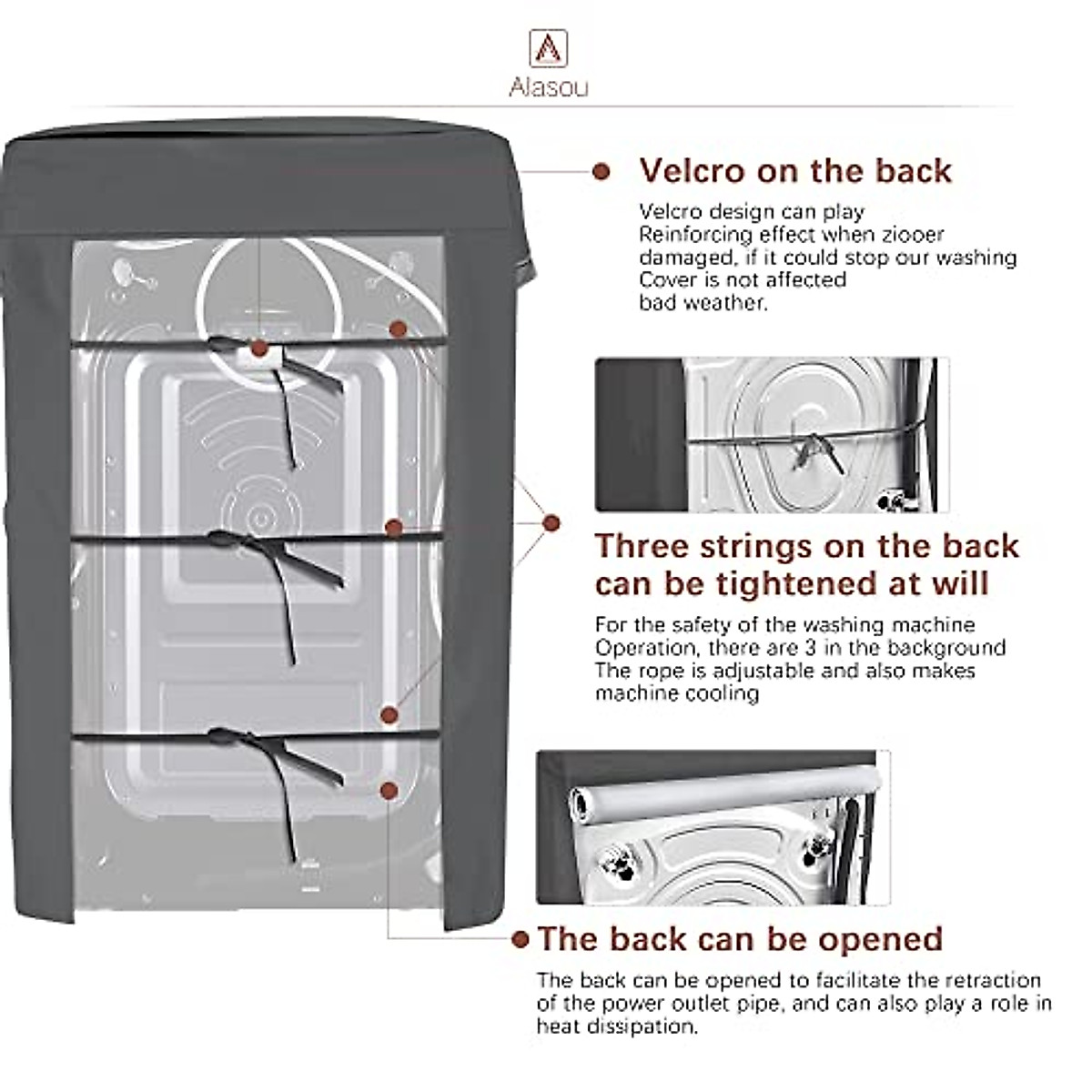 Alasou

Velcro on the back

Velcro design can play Reinforcing effect when ziooer damaged, if it could stop our washing Cover is not affected bad weather.

Three strings on the back can be tightened at will

For the safety of the washing machine Operation, there are 3 in the background The rope is adjustable and also makes machine cooling

The back can be opened

The back can be opened to facilitate the retraction of the power outlet pipe, and can also play a role in heat dissipation.