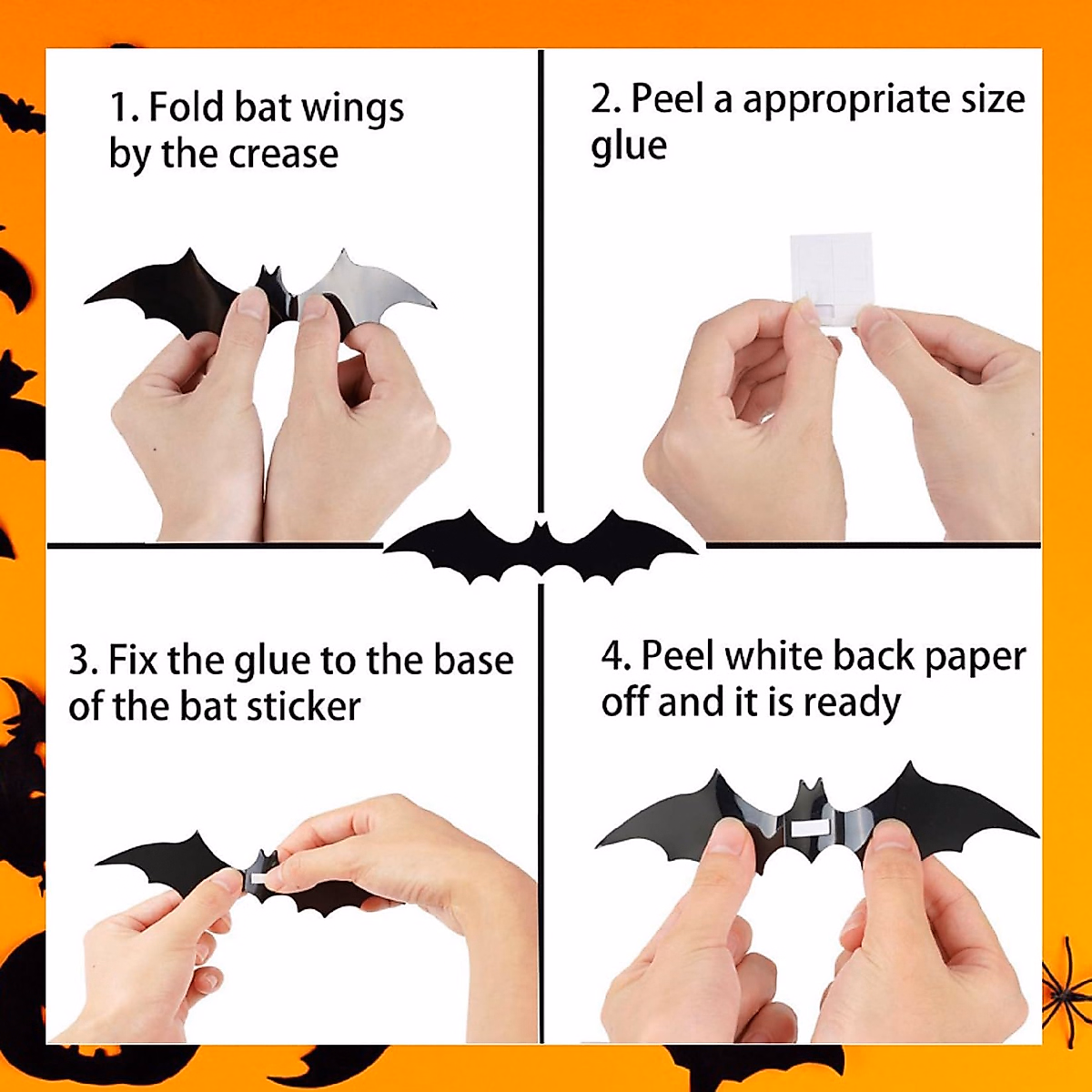 1. Fold bat wings by the crease

2. Peel a appropriate size glue

3. Fix the glue to the base of the bat sticker

4. Peel white back paper off and it is ready