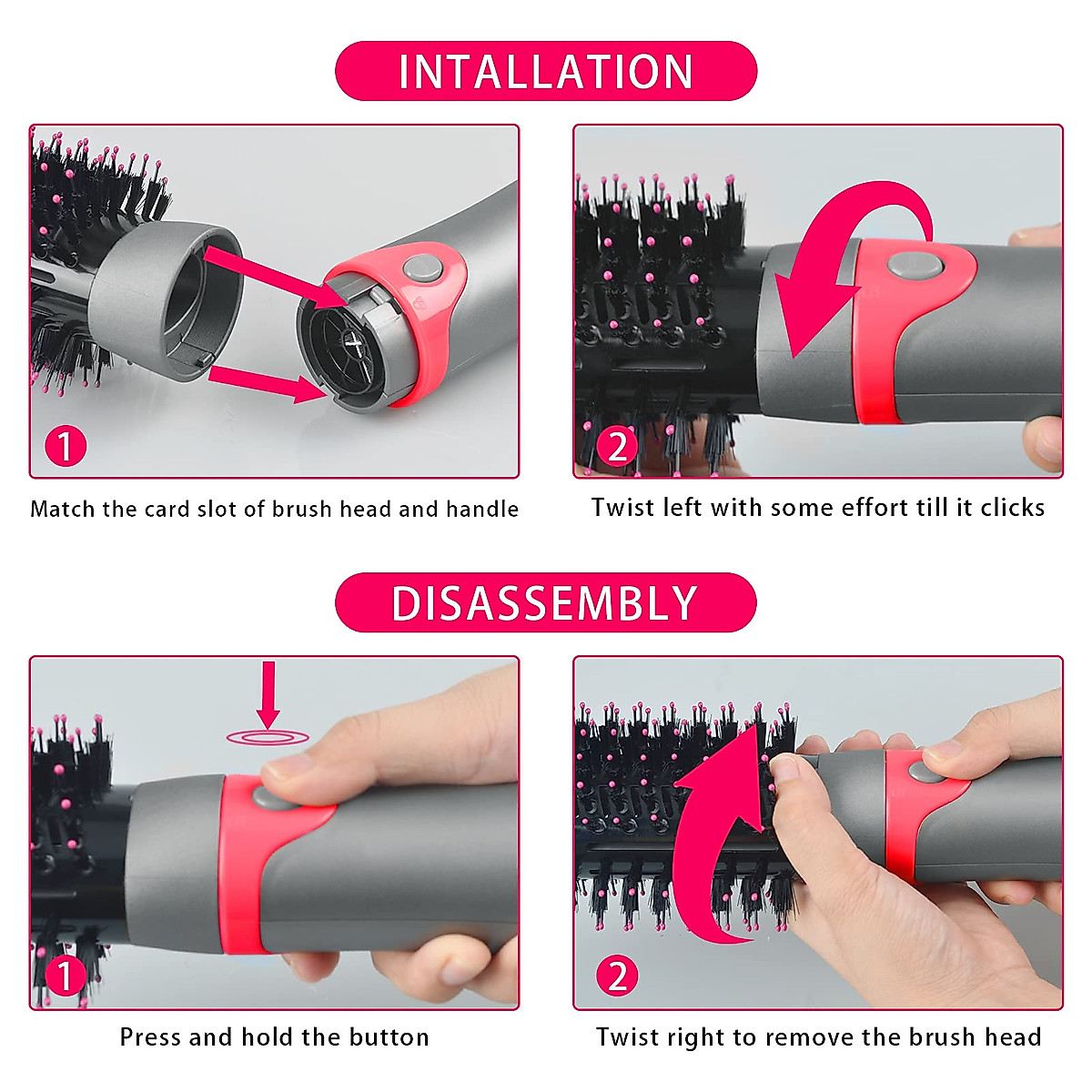 INTALLATION

1

Match the card slot of brush head and handle

2

Twist left with some effort till it clicks

DISASSEMBLY

1

Press and hold the button

2

Twist right to remove the brush head