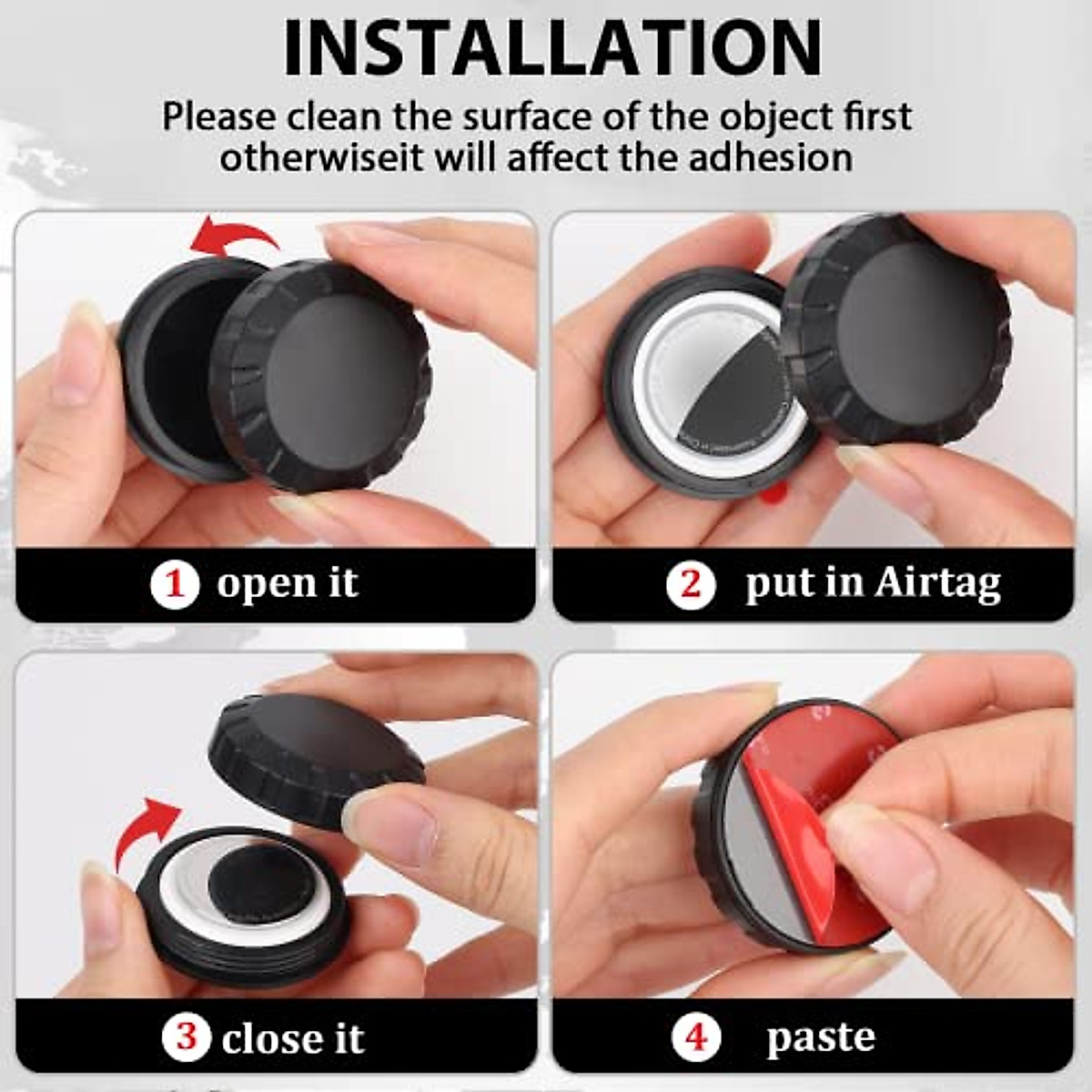 INSTALLATION

Please clean the surface of the object first otherwiseit will affect the adhesion

1 open it

2 put in Airtag

3 close it

4 paste