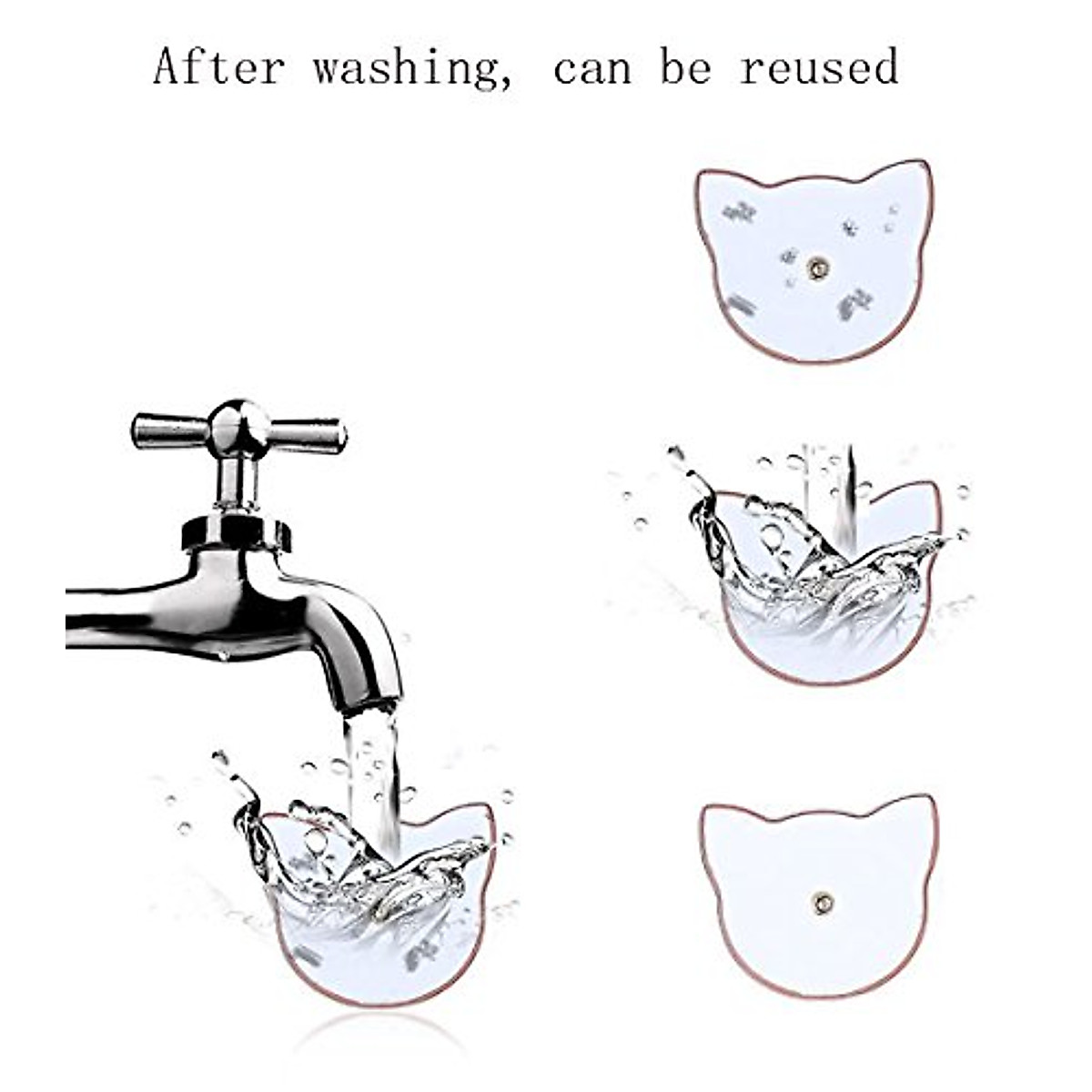 After washing, can be reused