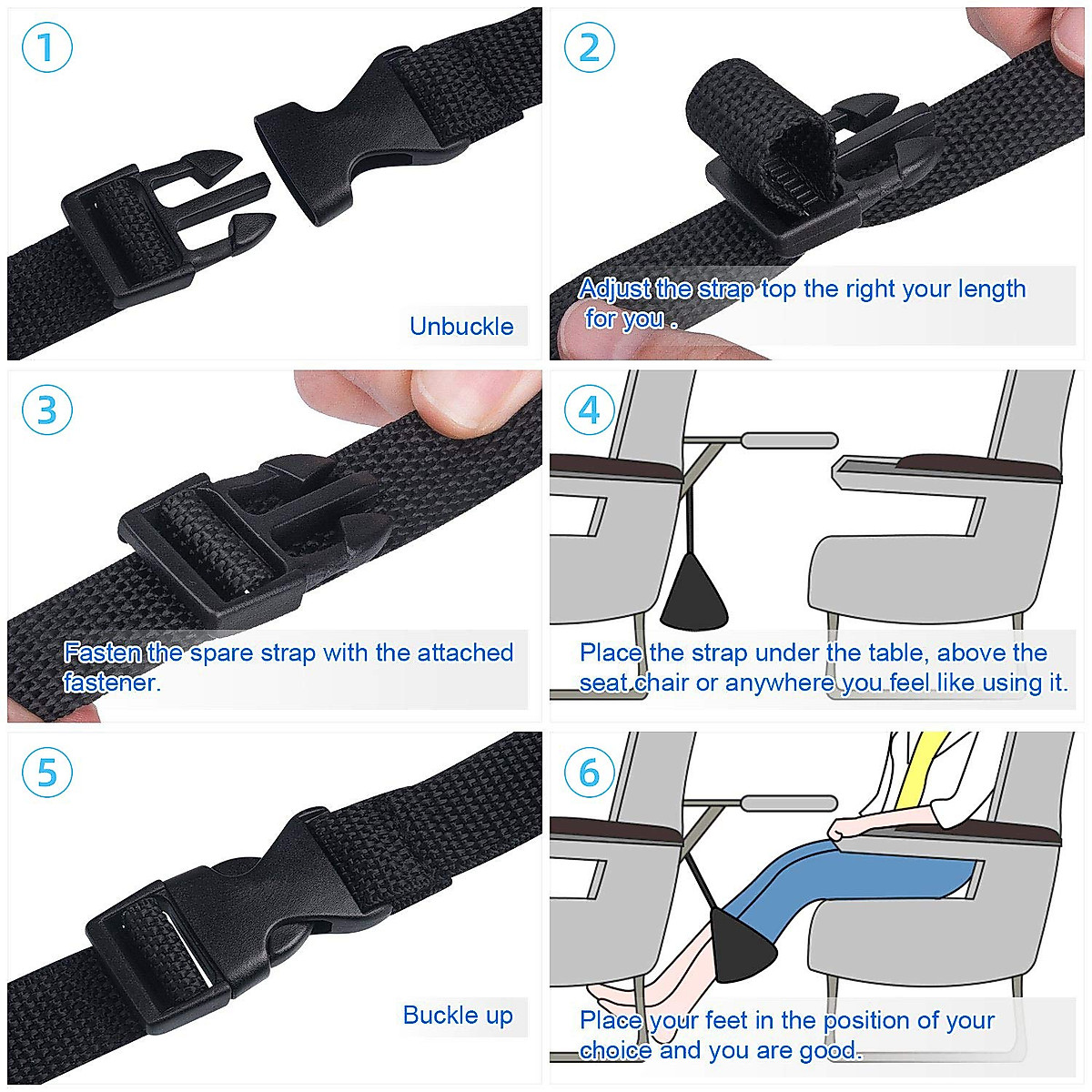 1

Unbuckle

2

Adjust the strap top the right your length for you .

3

Fasten the spare strap with the attached fastener.

4

Place the strap under the table, above the seat chair or anywhere you feel like using it.

5

Buckle up

6

Place your feet in the position of your choice and you are good.