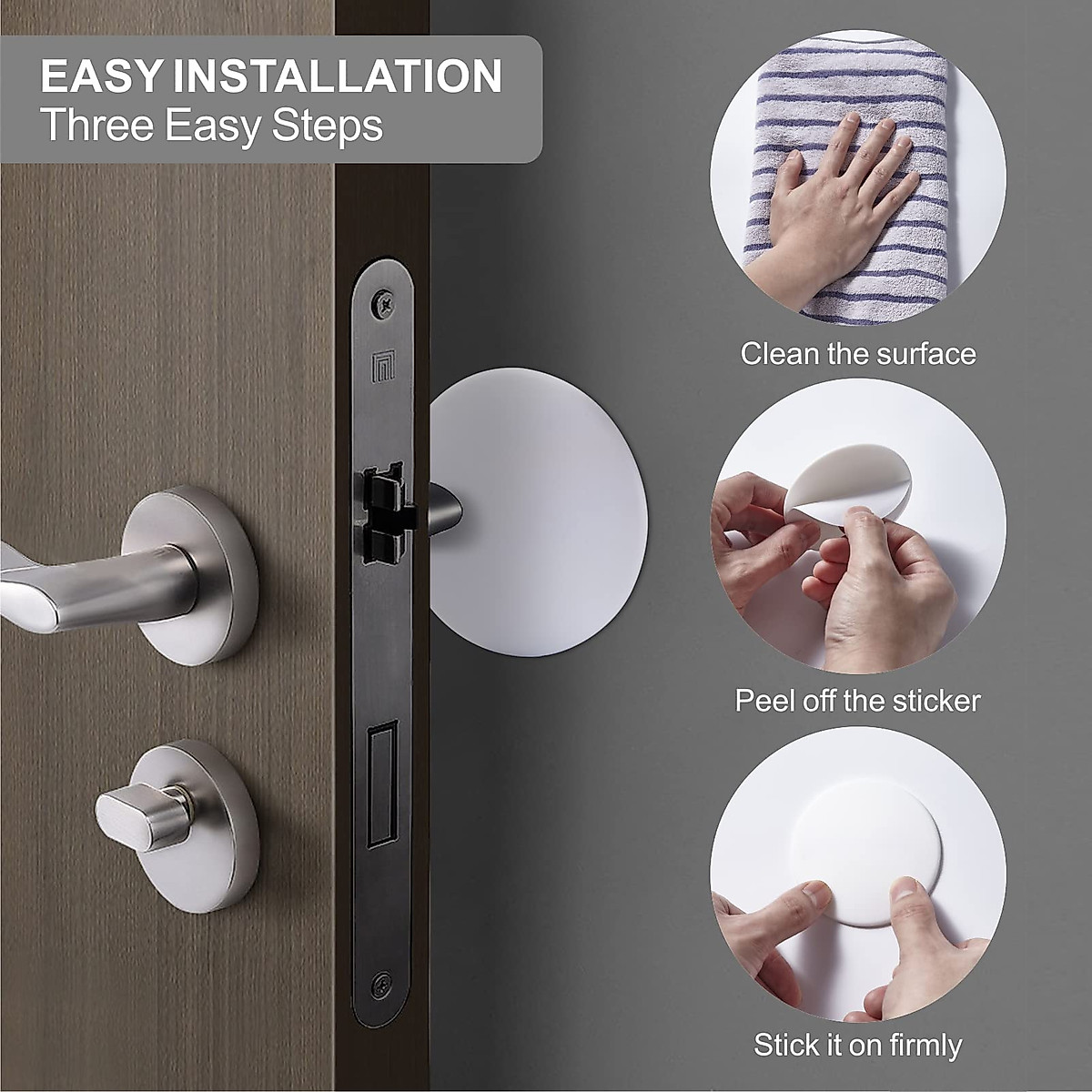 EASY INSTALLATION
Three Easy Steps

Clean the surface

Peel off the sticker

Stick it on firmly