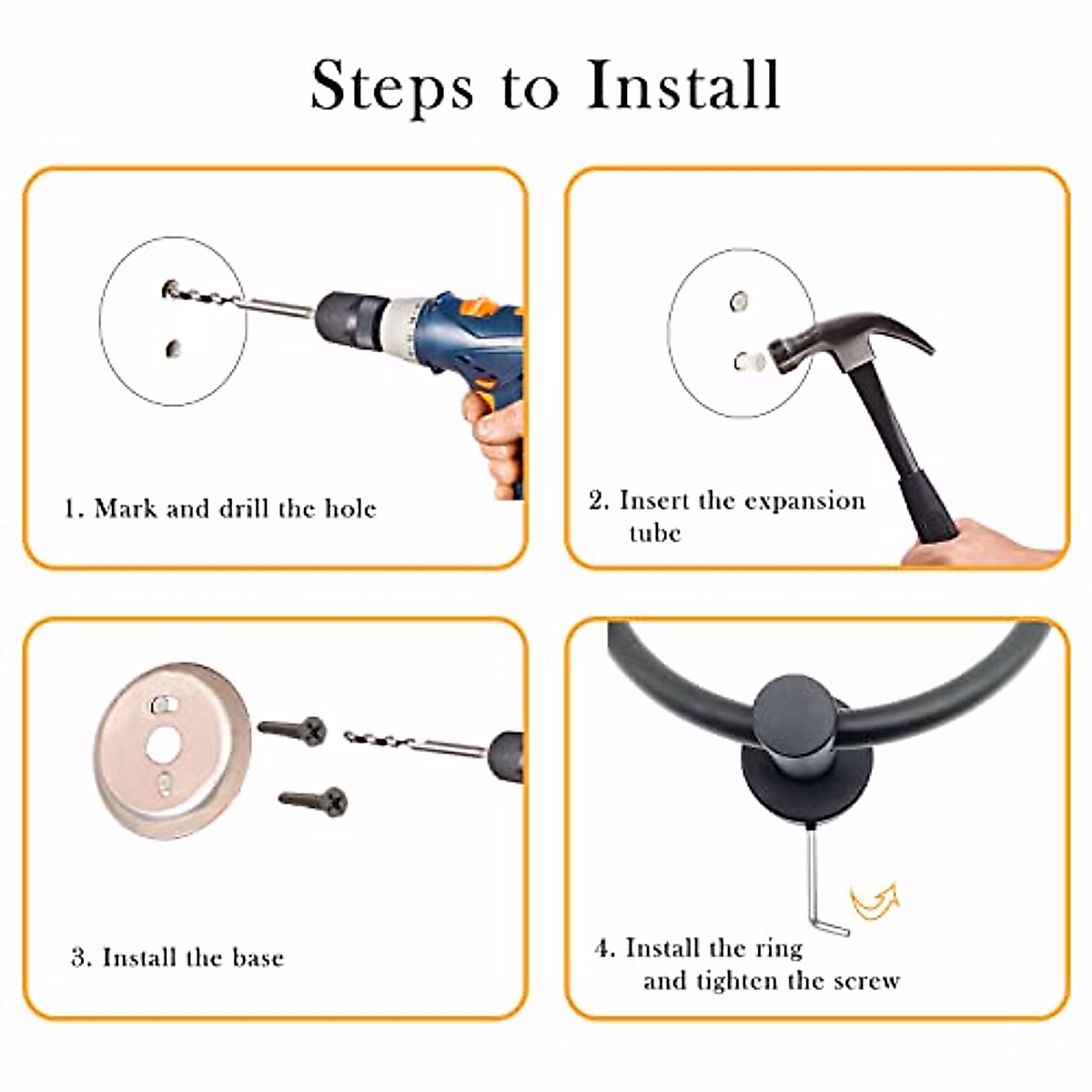 Steps to Install

1. Mark and drill the hole

2. Insert the expansion tube

3. Install the base

4. Install the ring and tighten the screw