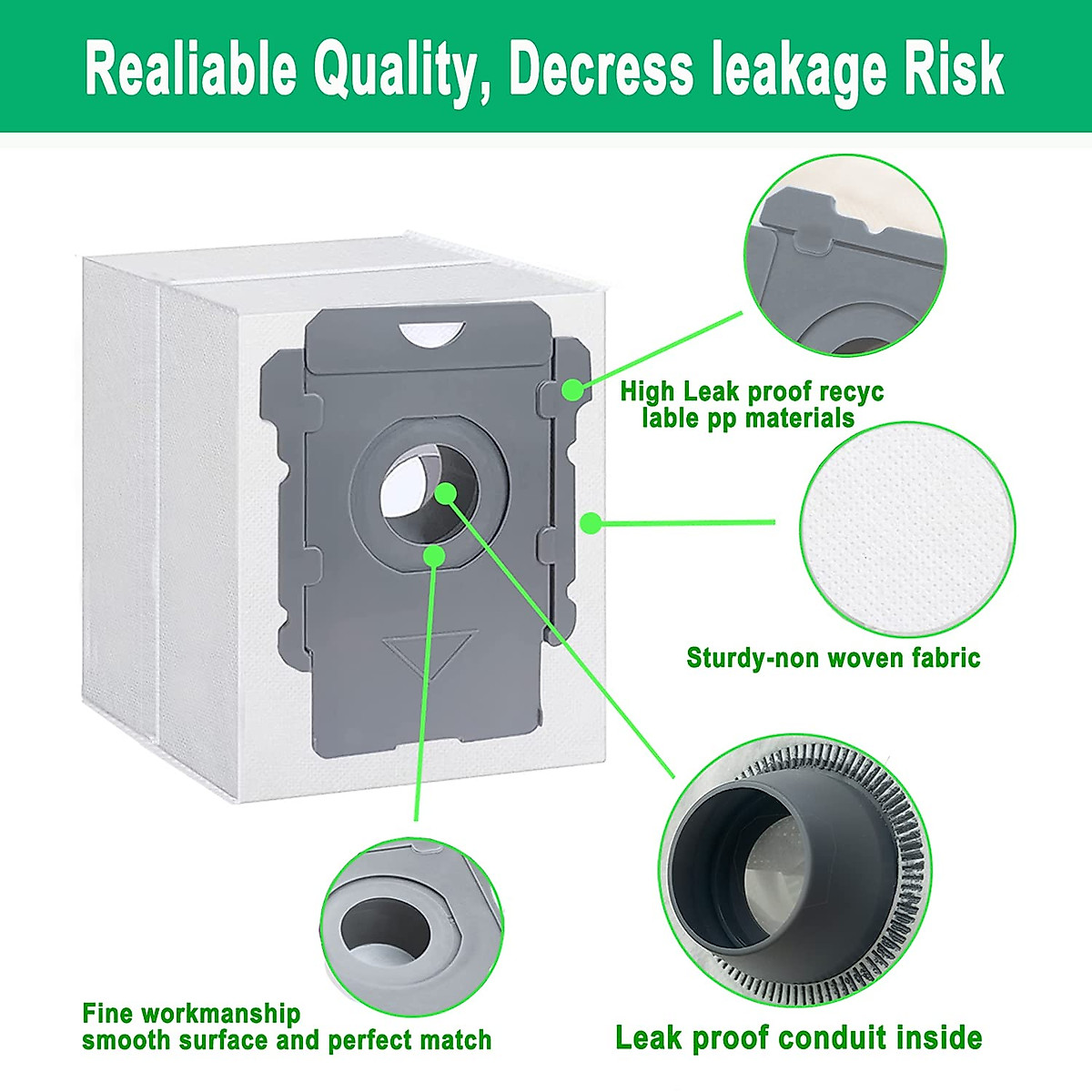 Realiable Quality, Decress leakage Risk

High Leak proof recyc lable pp materials

Sturdy-non woven fabric

Fine workmanship smooth surface and perfect match

Leak proof conduit inside