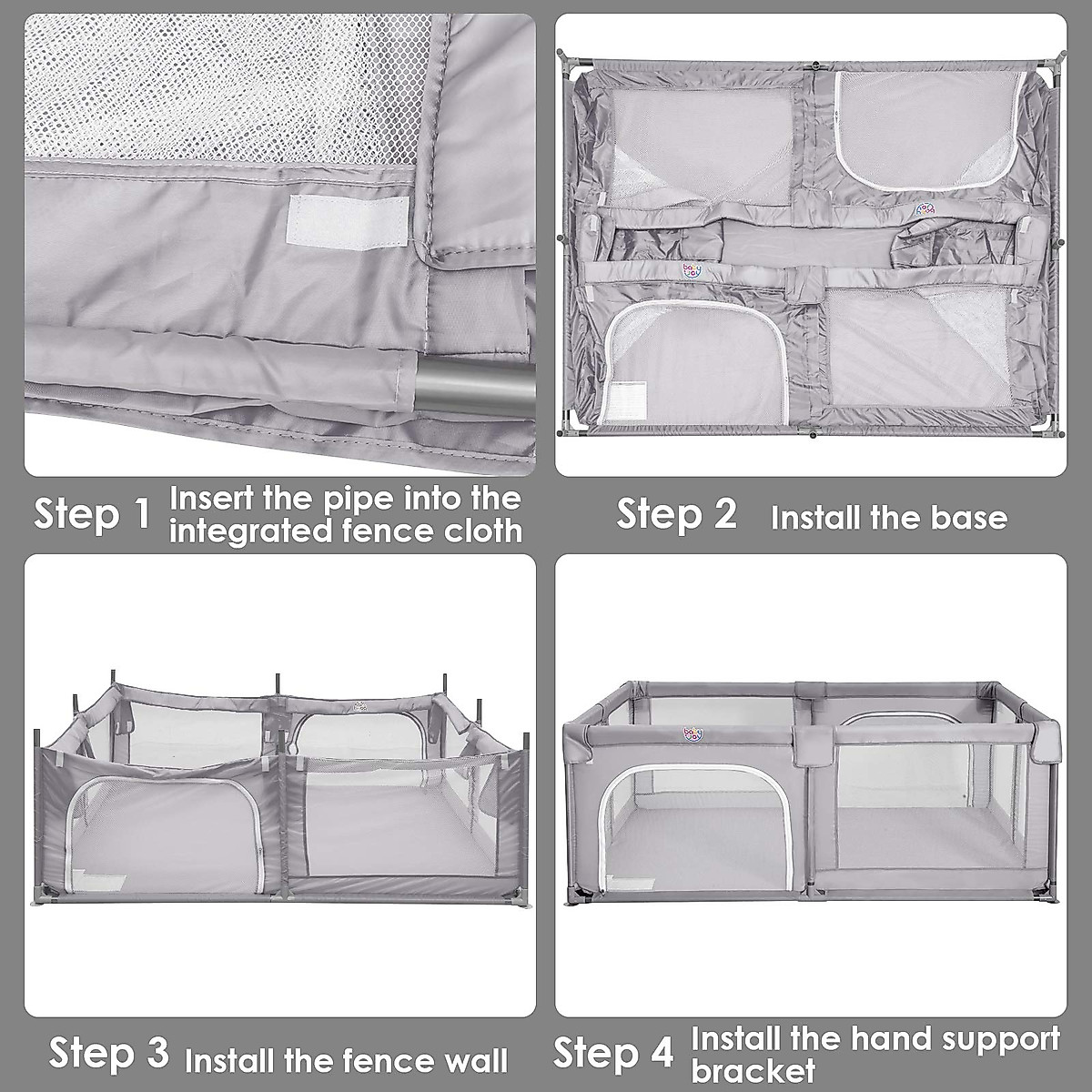 Step 1 Insert the pipe into the integrated fence cloth

Step 2 Install the base

Step 3 Install the fence wall

Step 4 Install the hand support bracket