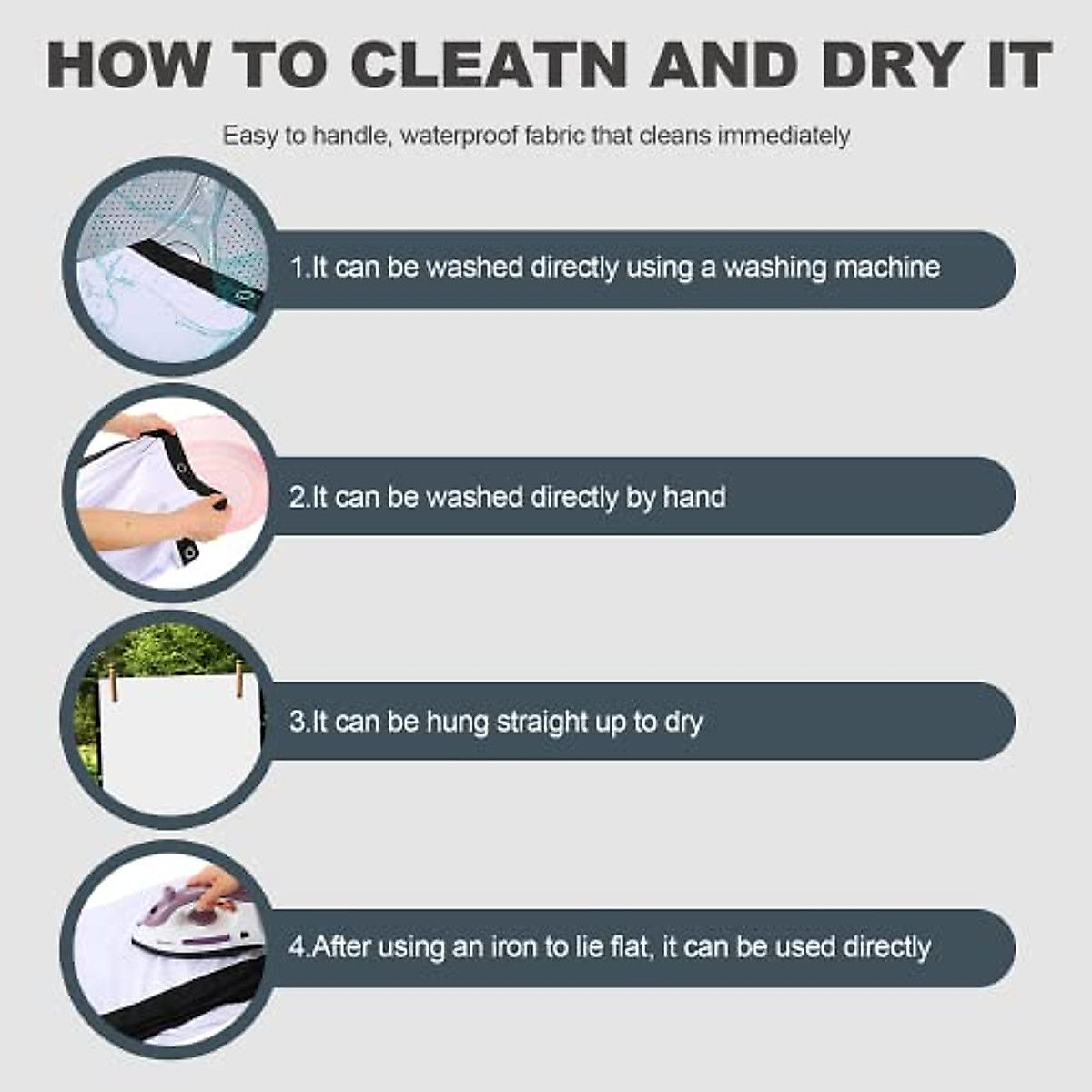 HOW TO CLEATN AND DRY IT

Easy to handle, waterproof fabric that cleans immediately

1.It can be washed directly using a washing machine

2.It can be washed directly by hand

3.It can be hung straight up to dry

4.After using an iron to lie flat, it can be used directly