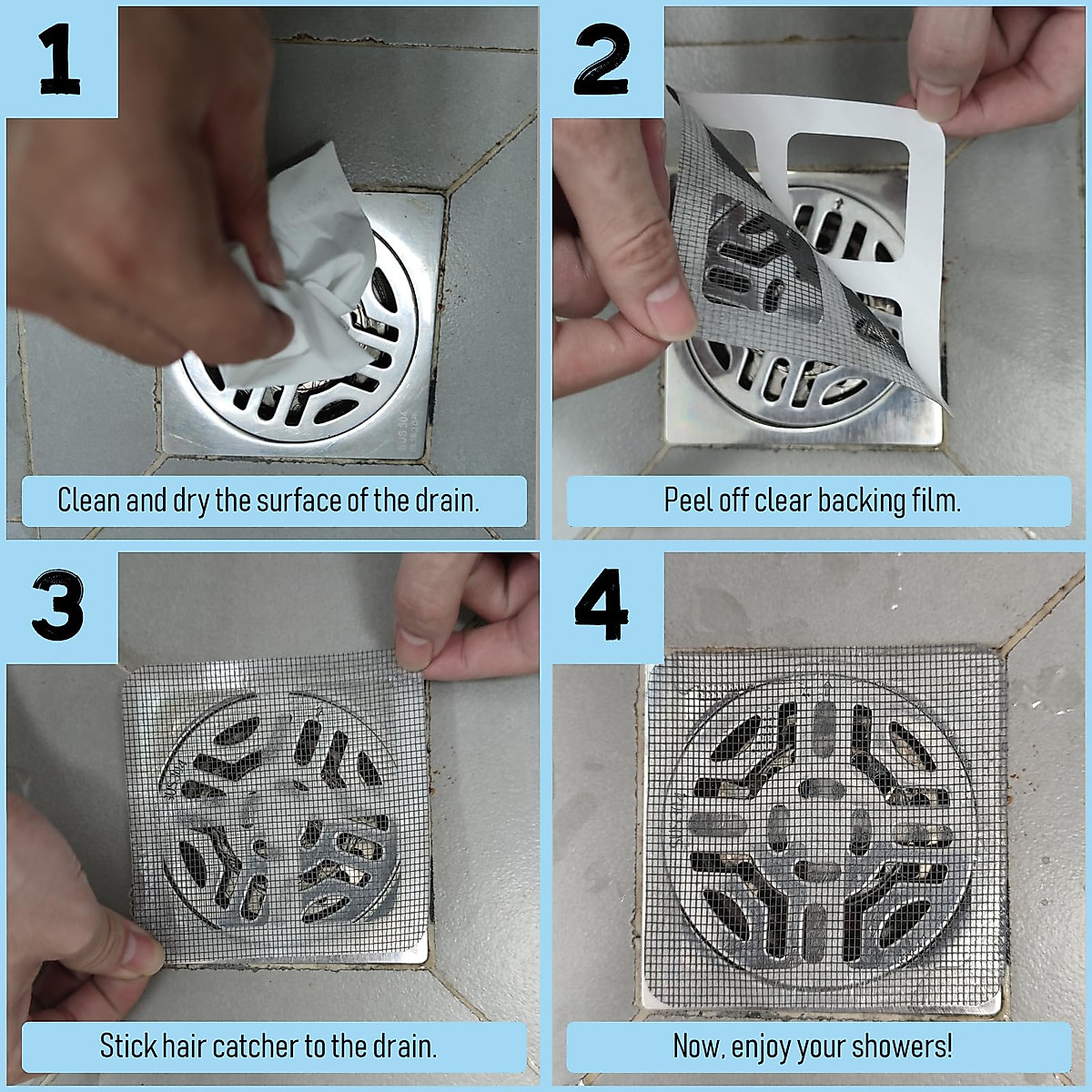 1

Clean and dry the surface of the drain.

2

Peel off clear backing film.

3

Stick hair catcher to the drain.

4

Now, enjoy your showers!