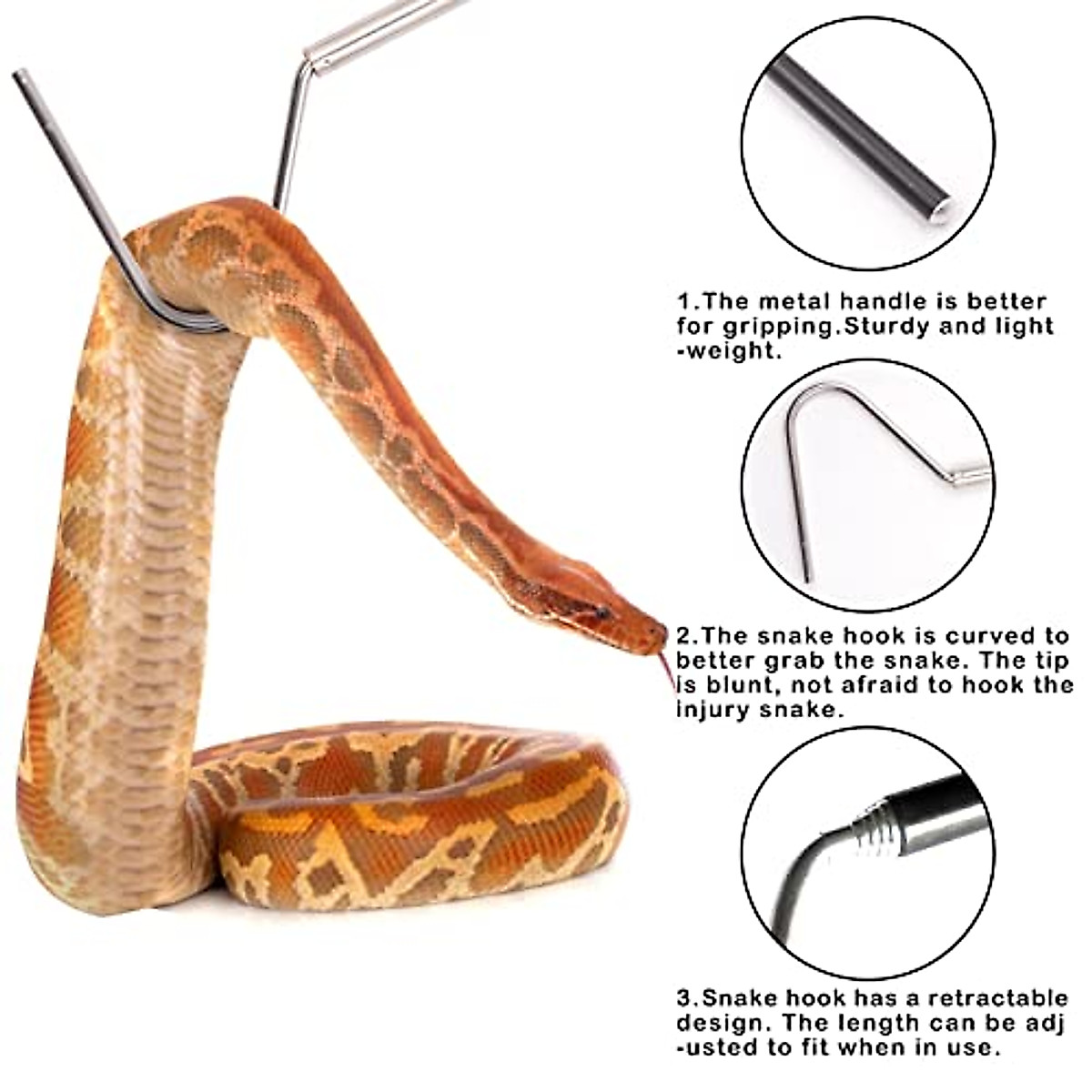 1.The metal handle is better for gripping.Sturdy and light -weight.

2.The snake hook is curved to better grab the snake. The tip is blunt, not afraid to hook the injury snake.

3.Snake hook has a retractable design. The length can be adj -usted to fit when in use.